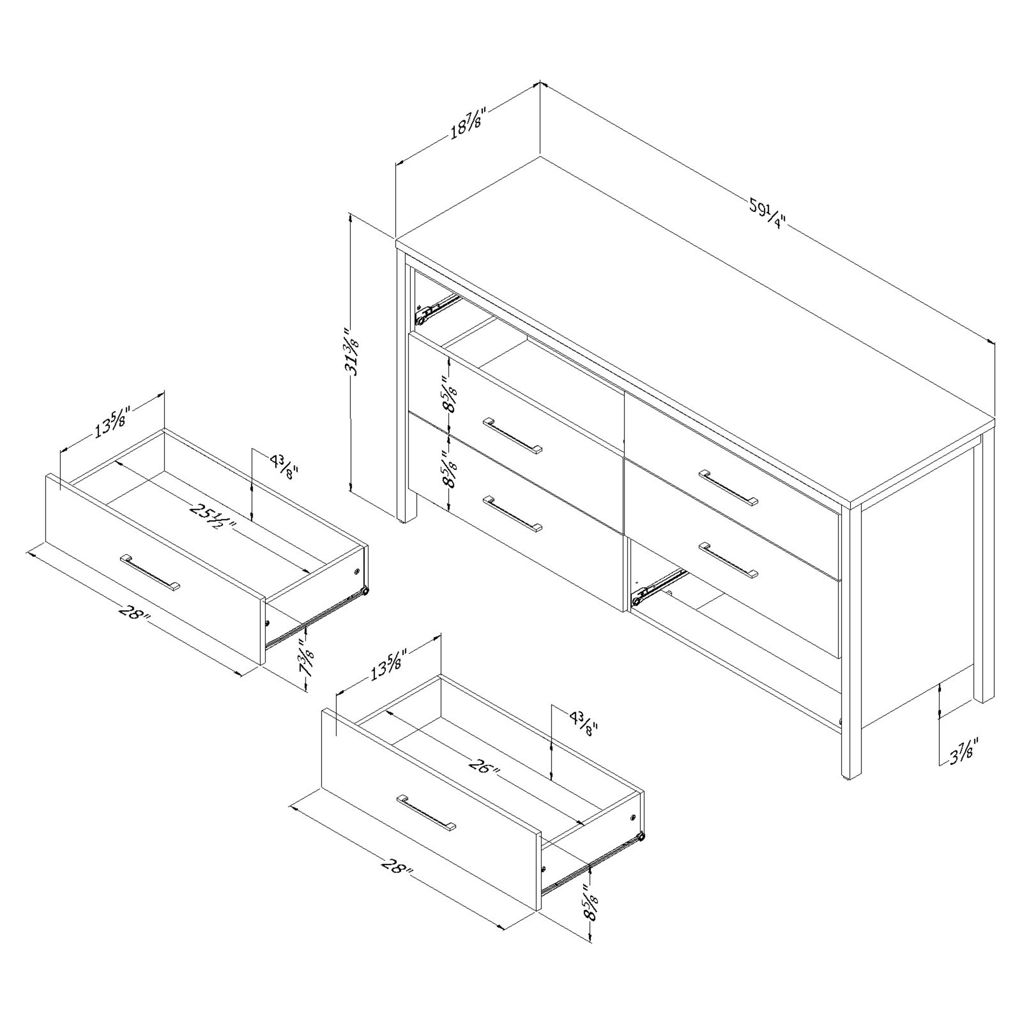 18⅞"

59¼"

31⅜"

8⅝"

8⅝"

13⅝"

4⅜"

25½"

28"

7⅜"

13⅝"

4⅜"

26"

28"

8⅝"

3⅞"