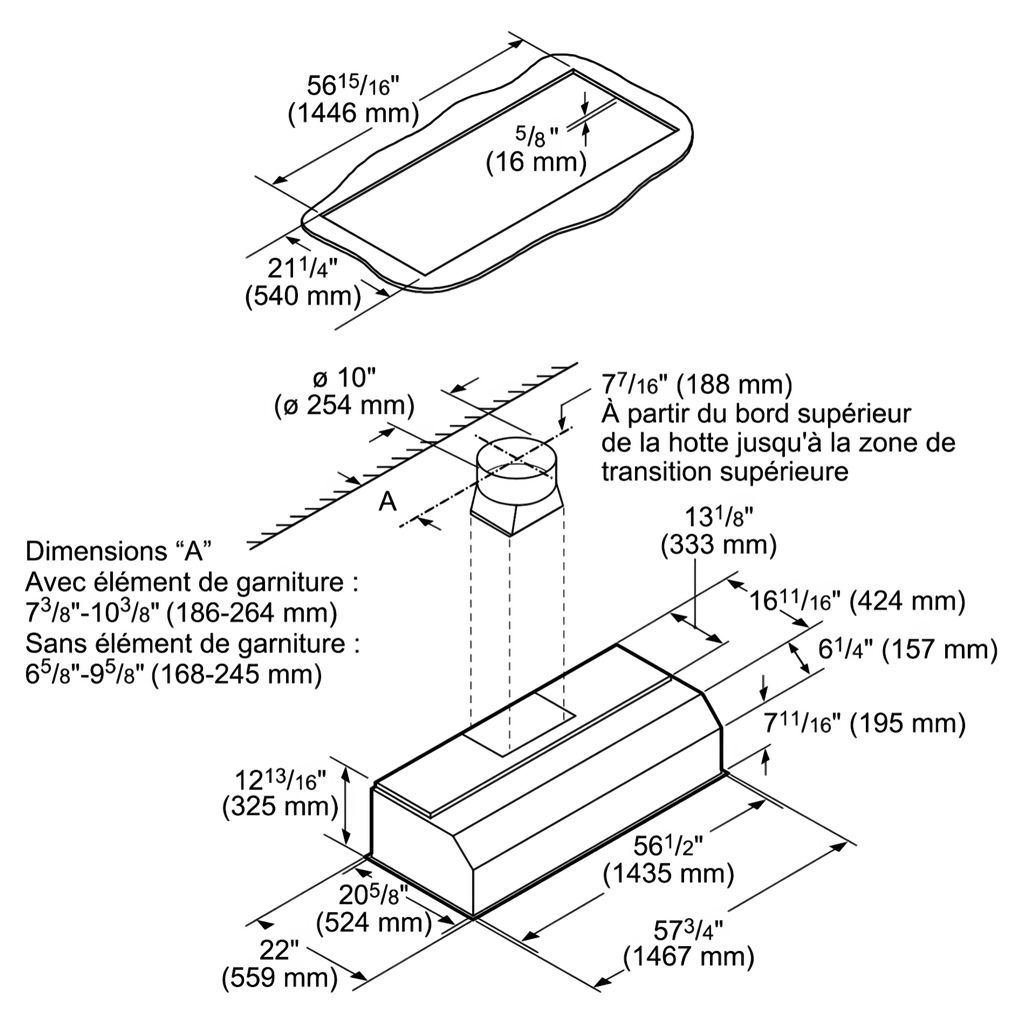 $56^{15}/_{16}$"
(1446 mm)

$^{5}/_{8}$"
(16 mm)

$21^{1}/_{4}$"
(540 mm)

ø 10"
(ø 254 mm)

$7^{7}/_{16}$" (188 mm)
À partir du bord supérieur de la hotte jusqu'à la zone de transition supérieure

A

Dimensions “A”
Avec élément de garniture :
$7^{3}/_{8}$"-$10^{3}/_{8}$" (186-264 mm)
Sans élément de garniture :
$6^{5}/_{8}$"-$9^{5}/_{8}$" (168-245 mm)

$13^{1}/_{8}$"
(333 mm)

$16^{11}/_{16}$" (424 mm)

$6^{1}/_{4}$" (157 mm)

$7^{11}/_{16}$" (195 mm)

$12^{13}/_{16}$"
(325 mm)

$56^{1}/_{2}$"
(1435 mm)

$20^{5}/_{8}$"
(524 mm)

22"
(559 mm)

$57^{3}/_{4}$"
(1467 mm)