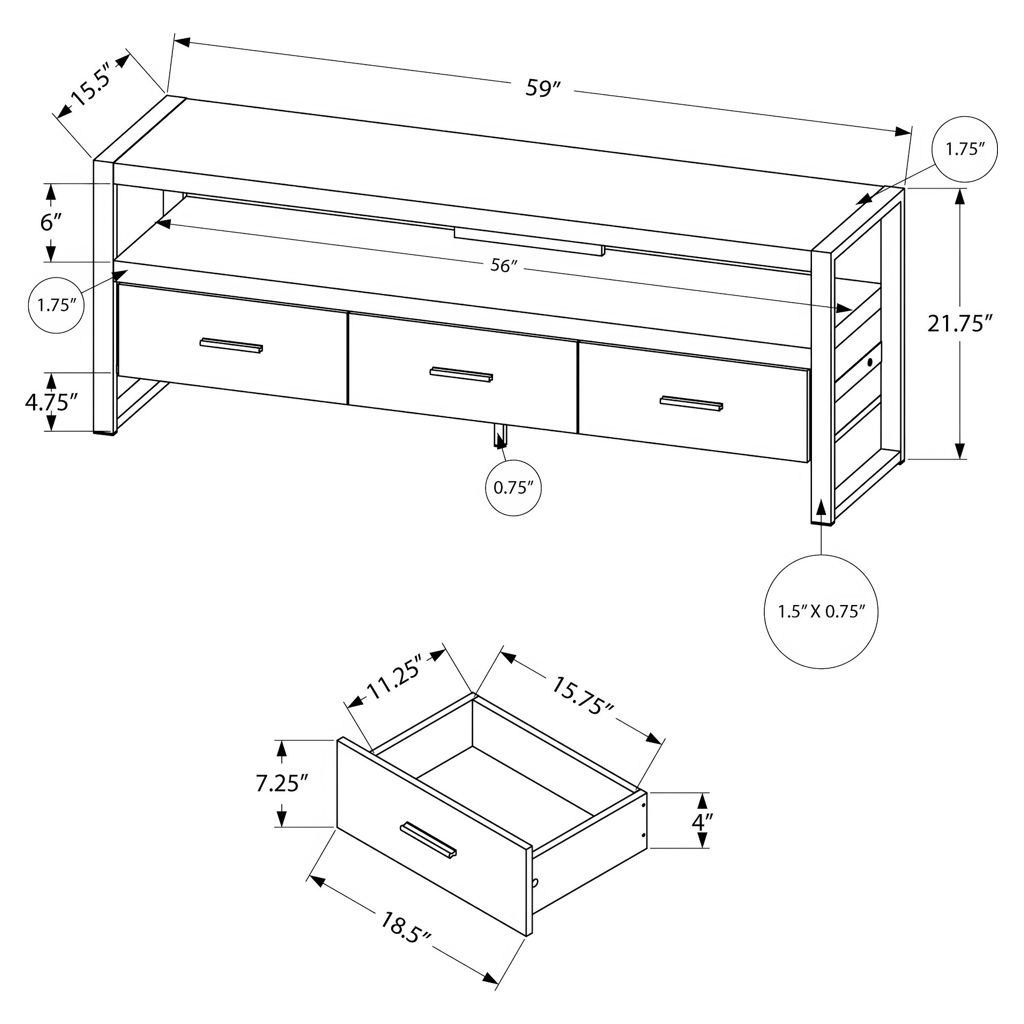 15.5″
59″
1.75″
6″
56″
1.75″
21.75″
4.75″
0.75″
1.5″ X 0.75″
11.25″
15.75″
7.25″
4″
18.5″