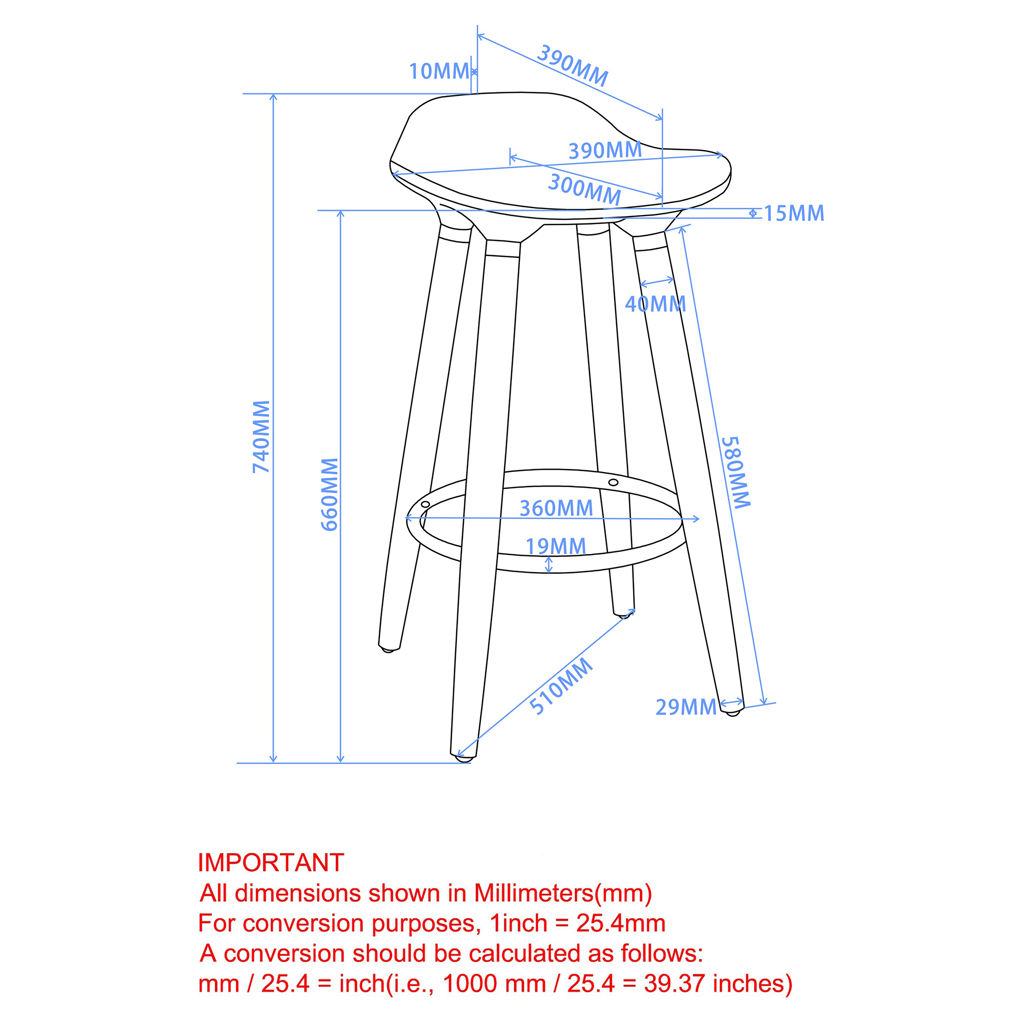 10MM
390MM
390MM
300MM
15MM
40MM
740MM
660MM
580MM
360MM
19MM
510MM
29MM

IMPORTANT
All dimensions shown in Millimeters(mm)
For conversion purposes, 1inch = 25.4mm
A conversion should be calculated as follows:
mm / 25.4 = inch(i.e., 1000 mm / 25.4 = 39.37 inches)