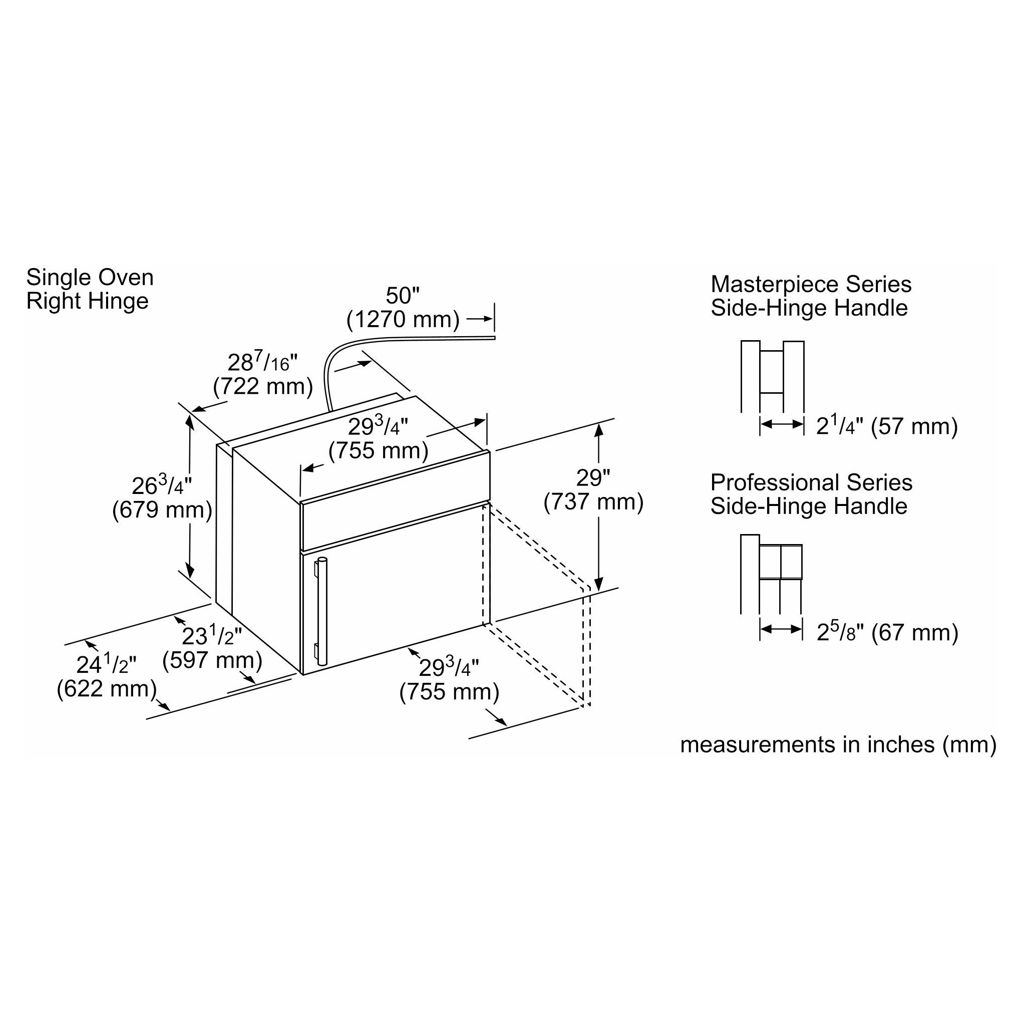 Single Oven
Right Hinge

50"
(1270 mm)

$28^{7}/_{16}$"
(722 mm)

$29^{3}/_{4}$"
(755 mm)

$26^{3}/_{4}$"
(679 mm)

29"
(737 mm)

$23^{1}/_{2}$"
(597 mm)

$24^{1}/_{2}$"
(622 mm)

$29^{3}/_{4}$"
(755 mm)

Masterpiece Series
Side-Hinge Handle

$2^{1}/_{4}$" (57 mm)

Professional Series
Side-Hinge Handle

$2^{5}/_{8}$" (67 mm)

measurements in inches (mm)