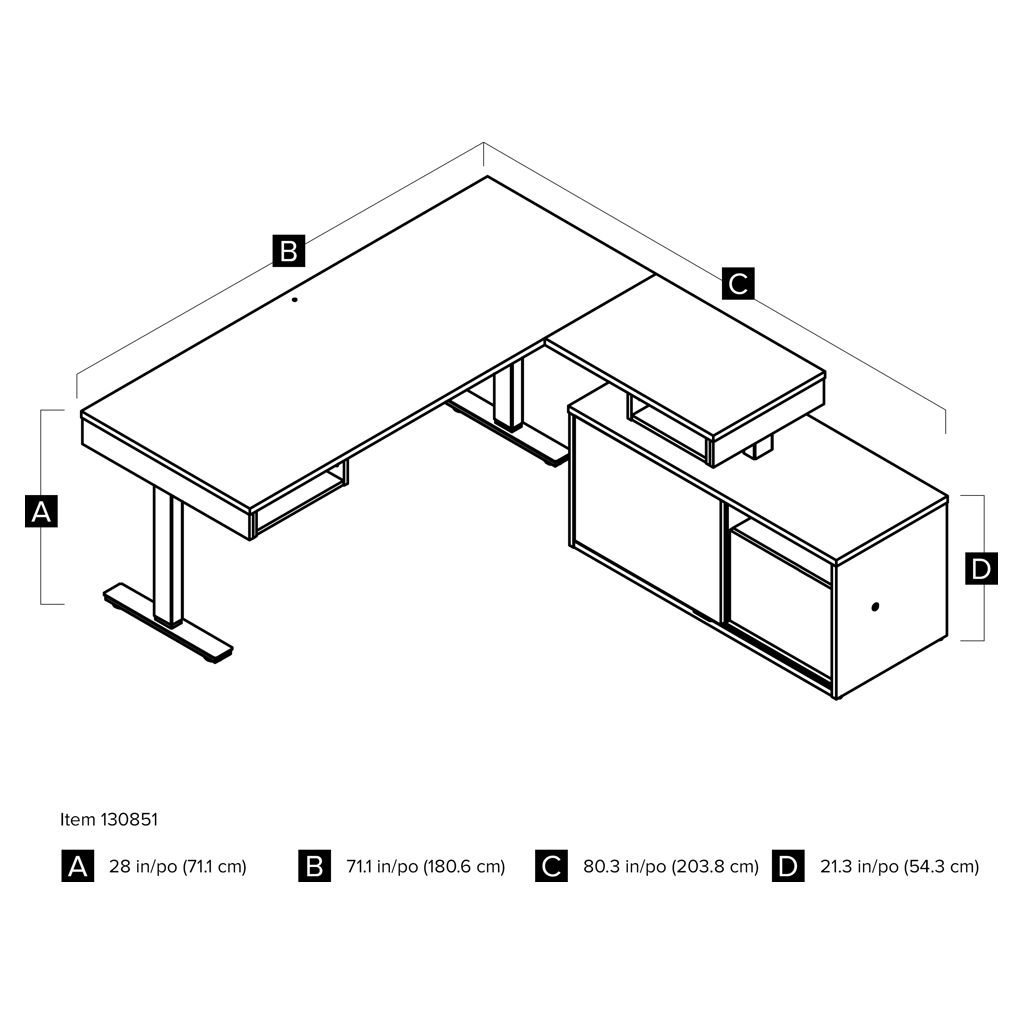 B

C

A

D

Item 130851

A 28 in/po (71.1 cm)

B 71.1 in/po (180.6 cm)

C 80.3 in/po (203.8 cm)

D 21.3 in/po (54.3 cm)