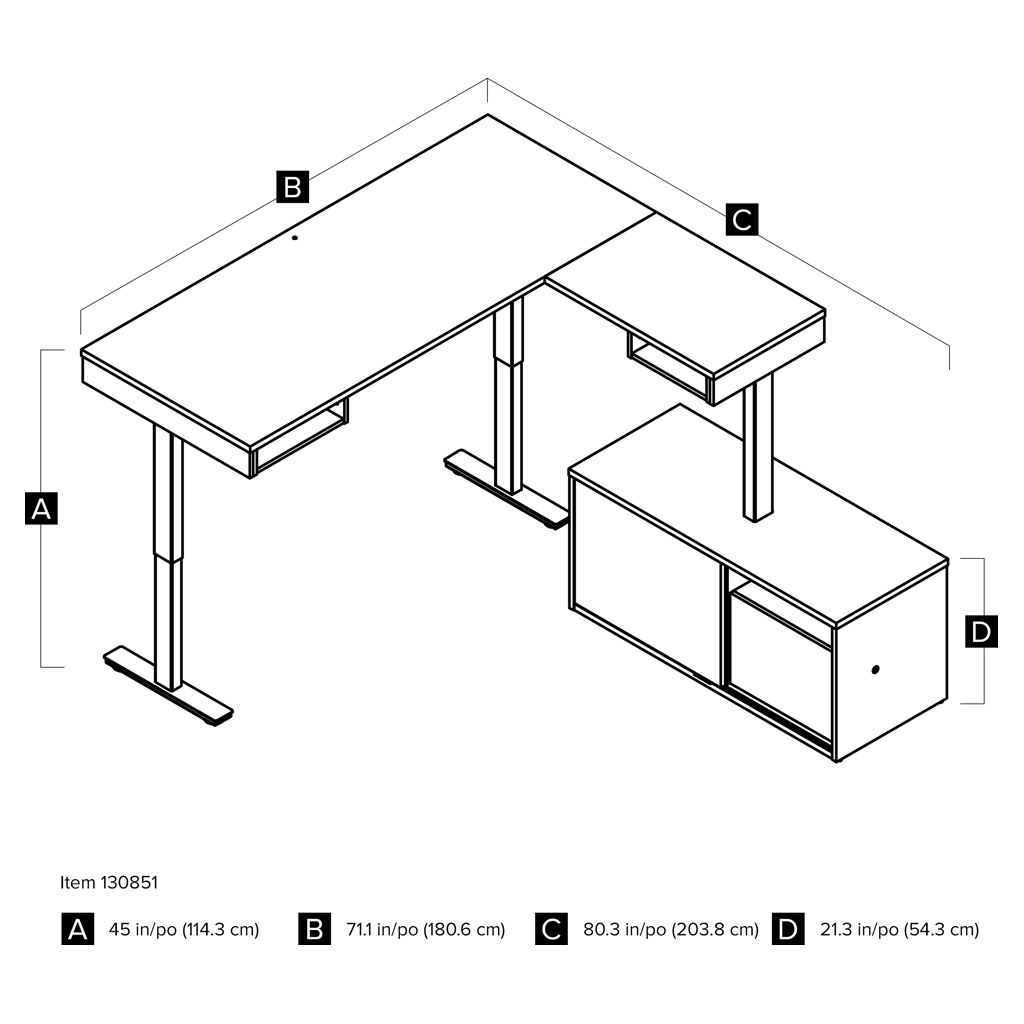 B

C

A

D

Item 130851

A 45 in/po (114.3 cm) B 71.1 in/po (180.6 cm) C 80.3 in/po (203.8 cm) D 21.3 in/po (54.3 cm)