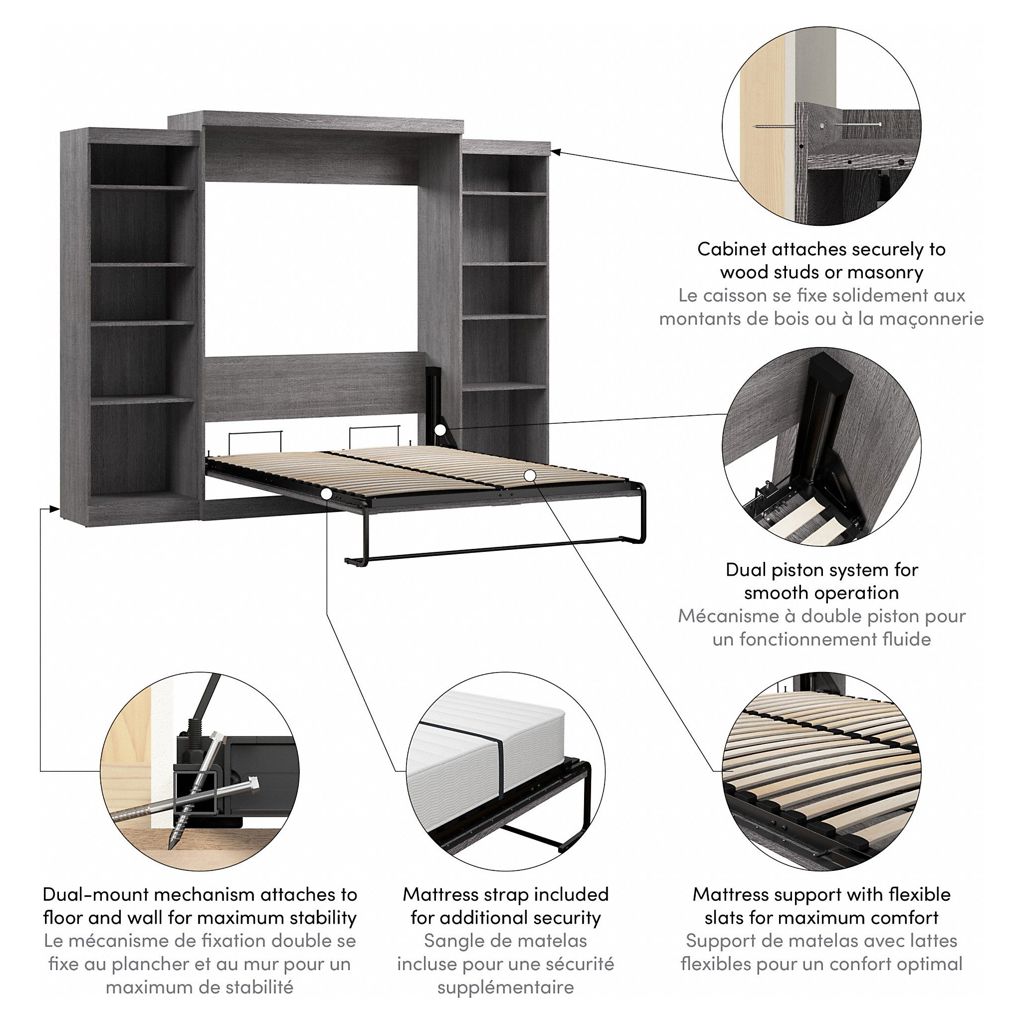 Cabinet attaches securely to wood studs or masonry
Le caisson se fixe solidement aux montants de bois ou à la maçonnerie

Dual piston system for smooth operation
Mécanisme à double piston pour un fonctionnement fluide

Dual-mount mechanism attaches to floor and wall for maximum stability
Le mécanisme de fixation double se fixe au plancher et au mur pour un maximum de stabilité

Mattress strap included for additional security
Sangle de matelas incluse pour une sécurité supplémentaire

Mattress support with flexible slats for maximum comfort
Support de matelas avec lattes flexibles pour un confort optimal