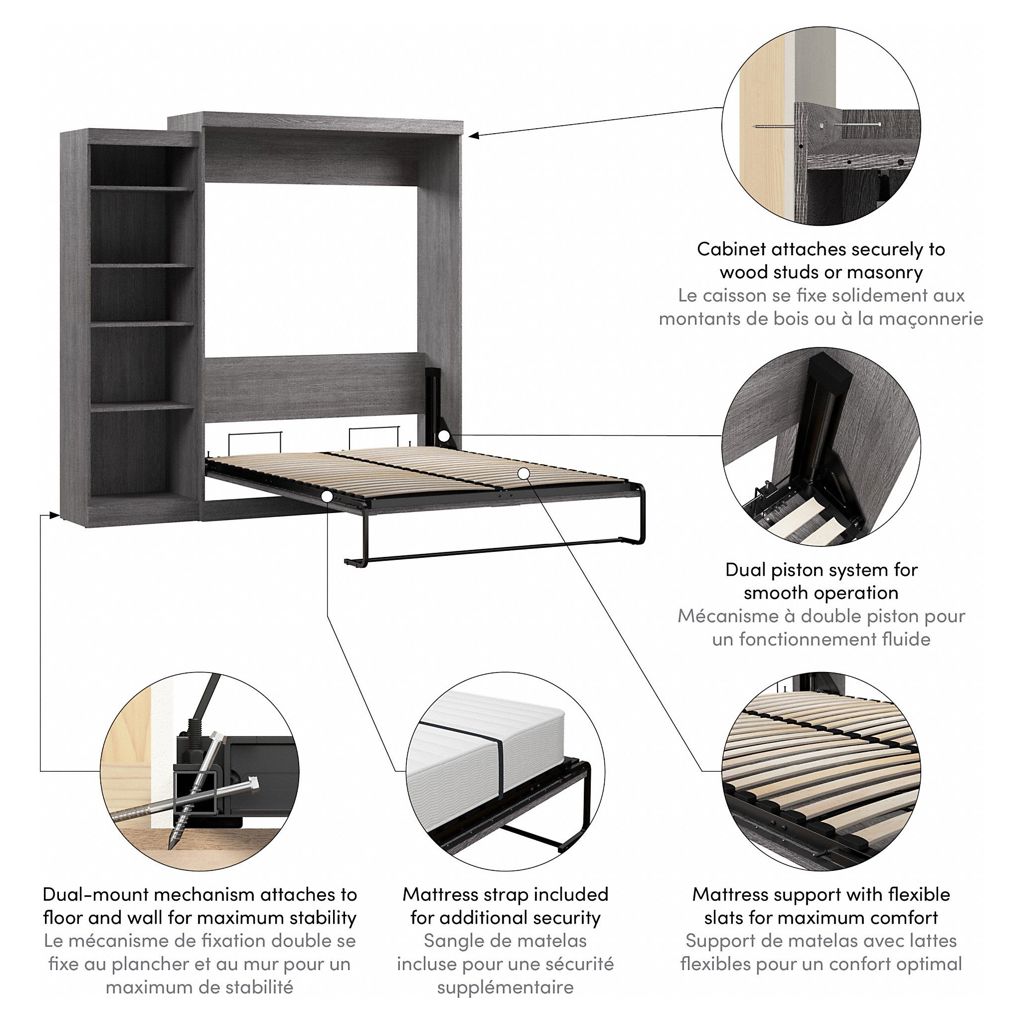 Cabinet attaches securely to wood studs or masonry
Le caisson se fixe solidement aux montants de bois ou à la maçonnerie

Dual piston system for smooth operation
Mécanisme à double piston pour un fonctionnement fluide

Dual-mount mechanism attaches to floor and wall for maximum stability
Le mécanisme de fixation double se fixe au plancher et au mur pour un maximum de stabilité

Mattress strap included for additional security
Sangle de matelas incluse pour une sécurité supplémentaire

Mattress support with flexible slats for maximum comfort
Support de matelas avec lattes flexibles pour un confort optimal