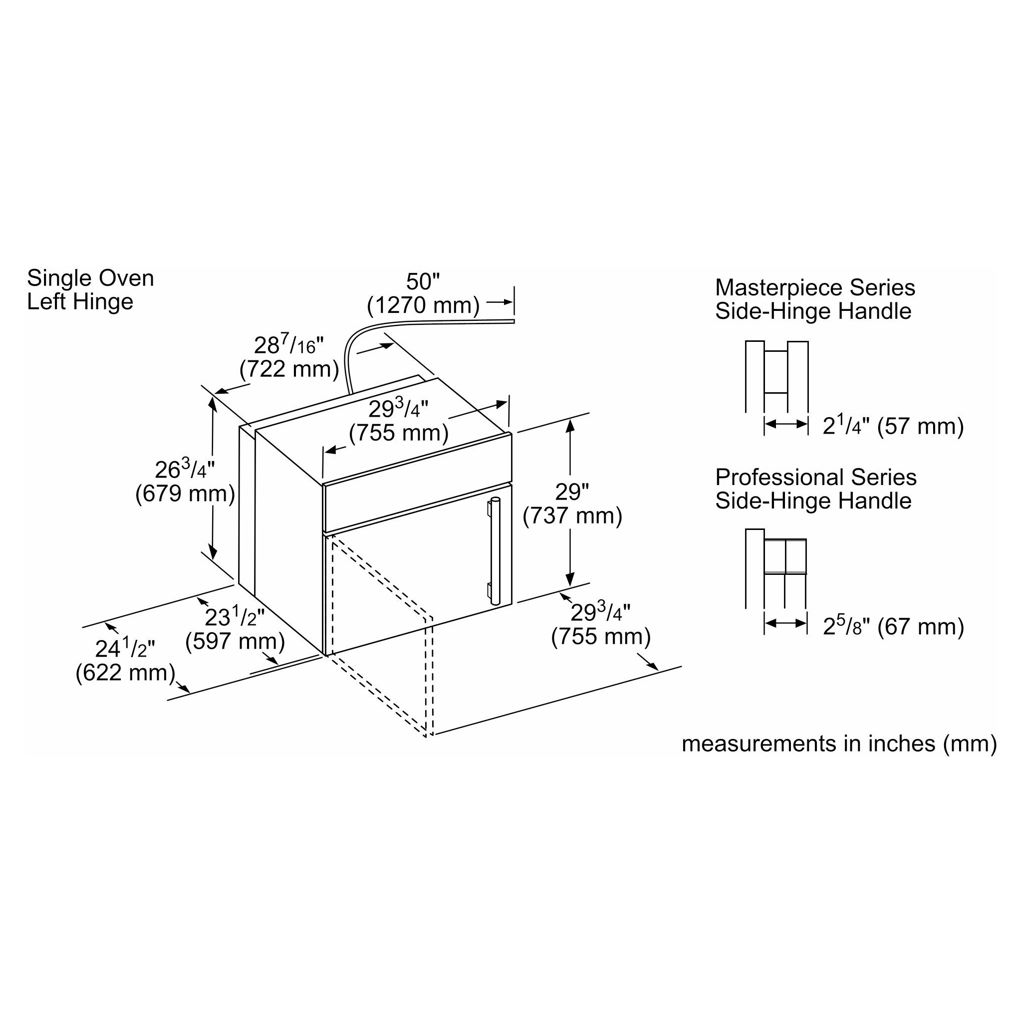 Single Oven
Left Hinge

50"
(1270 mm)

$28^{7}/_{16}$"
(722 mm)

$29^{3}/_{4}$"
(755 mm)

$26^{3}/_{4}$"
(679 mm)

29"
(737 mm)

$23^{1}/_{2}$"
(597 mm)

$24^{1}/_{2}$"
(622 mm)

$29^{3}/_{4}$"
(755 mm)

Masterpiece Series
Side-Hinge Handle

$2^{1}/_{4}$" (57 mm)

Professional Series
Side-Hinge Handle

$2^{5}/_{8}$" (67 mm)

measurements in inches (mm)