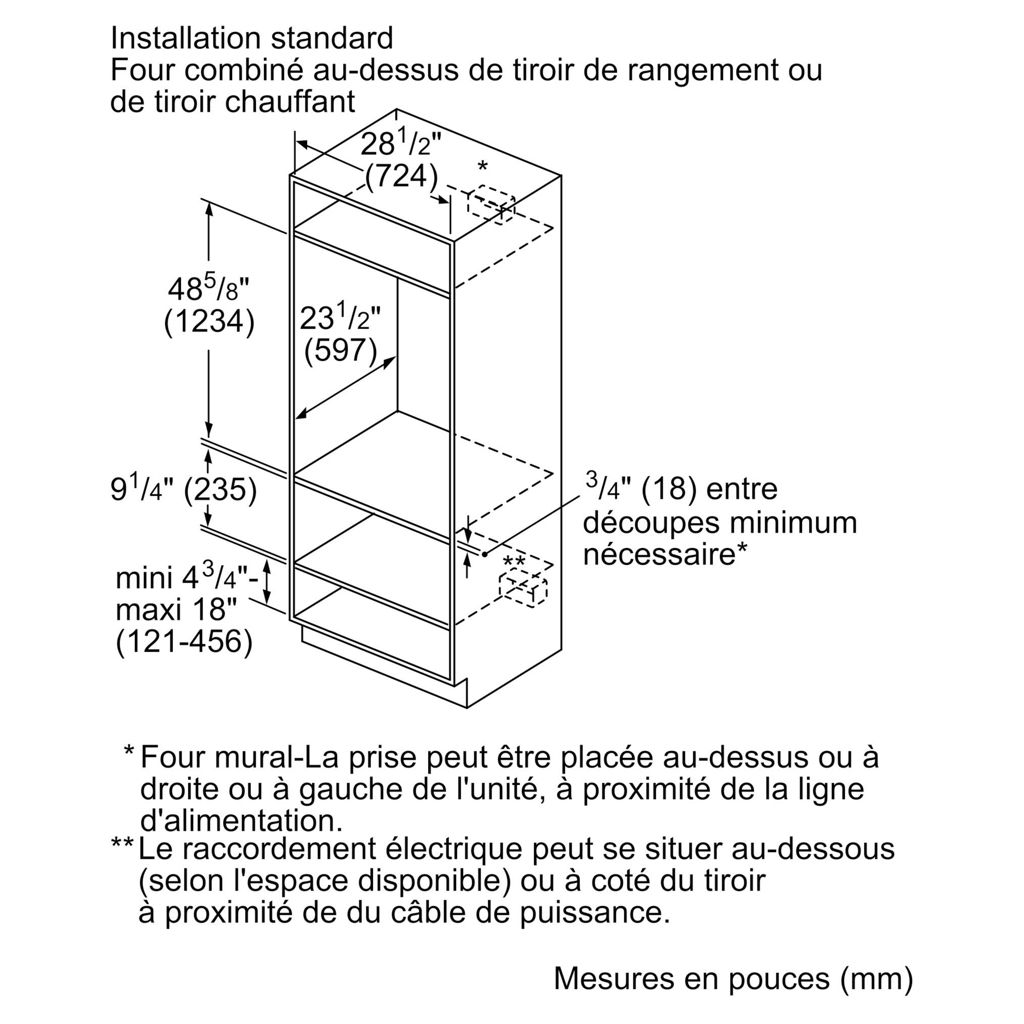 Installation standard
Four combiné au-dessus de tiroir de rangement ou de tiroir chauffant

$28^1/_2$"
(724)

*

$48^5/_8$"
(1234)

$23^1/_2$"
(597)

$9^1/_4$" (235)

$^3/_4$" (18) entre découpes minimum nécessaire*

**

mini $4^3/_4$"-
maxi 18"
(121-456)

* Four mural-La prise peut être placée au-dessus ou à droite ou à gauche de l'unité, à proximité de la ligne d'alimentation.
** Le raccordement électrique peut se situer au-dessous (selon l'espace disponible) ou à coté du tiroir à proximité de du câble de puissance.

Mesures en pouces (mm)