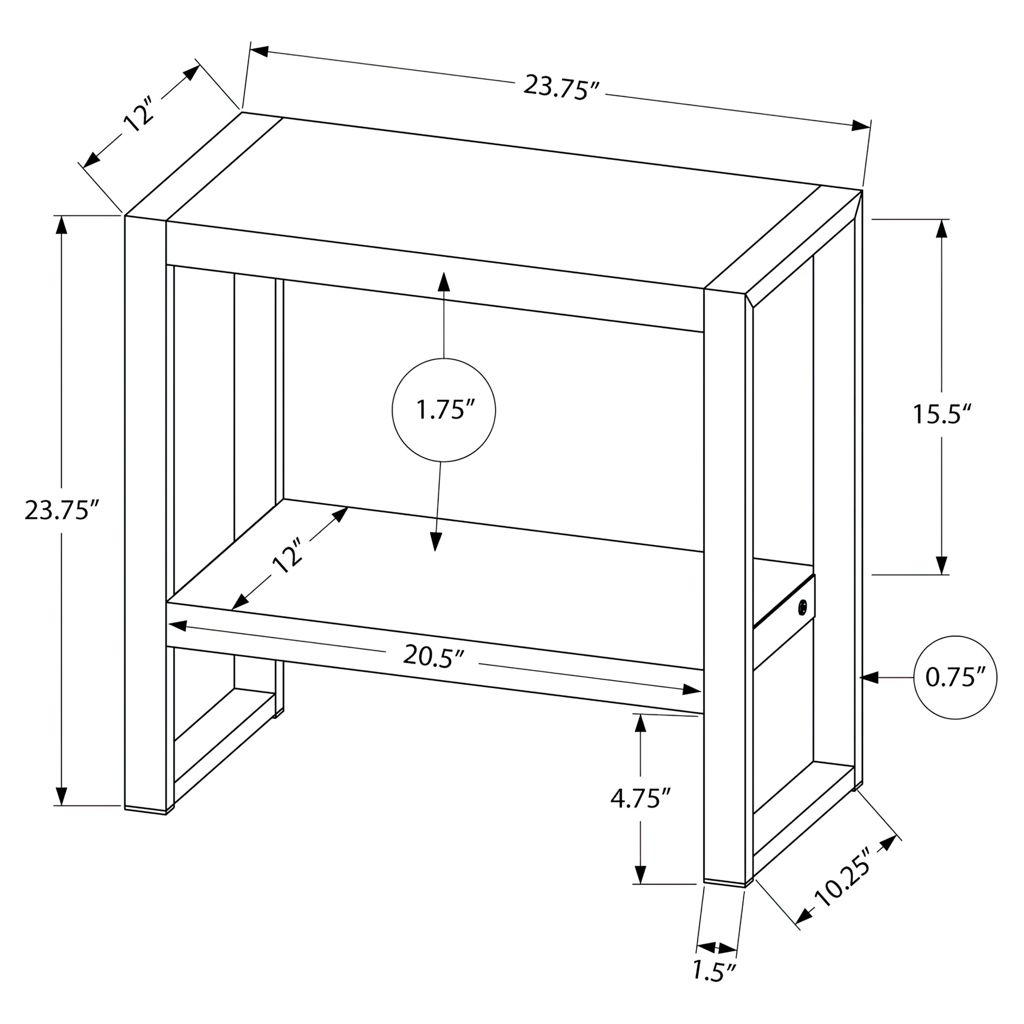 12″
23.75″
23.75″
1.75″
15.5″
12″
20.5″
0.75″
4.75″
10.25″
1.5″