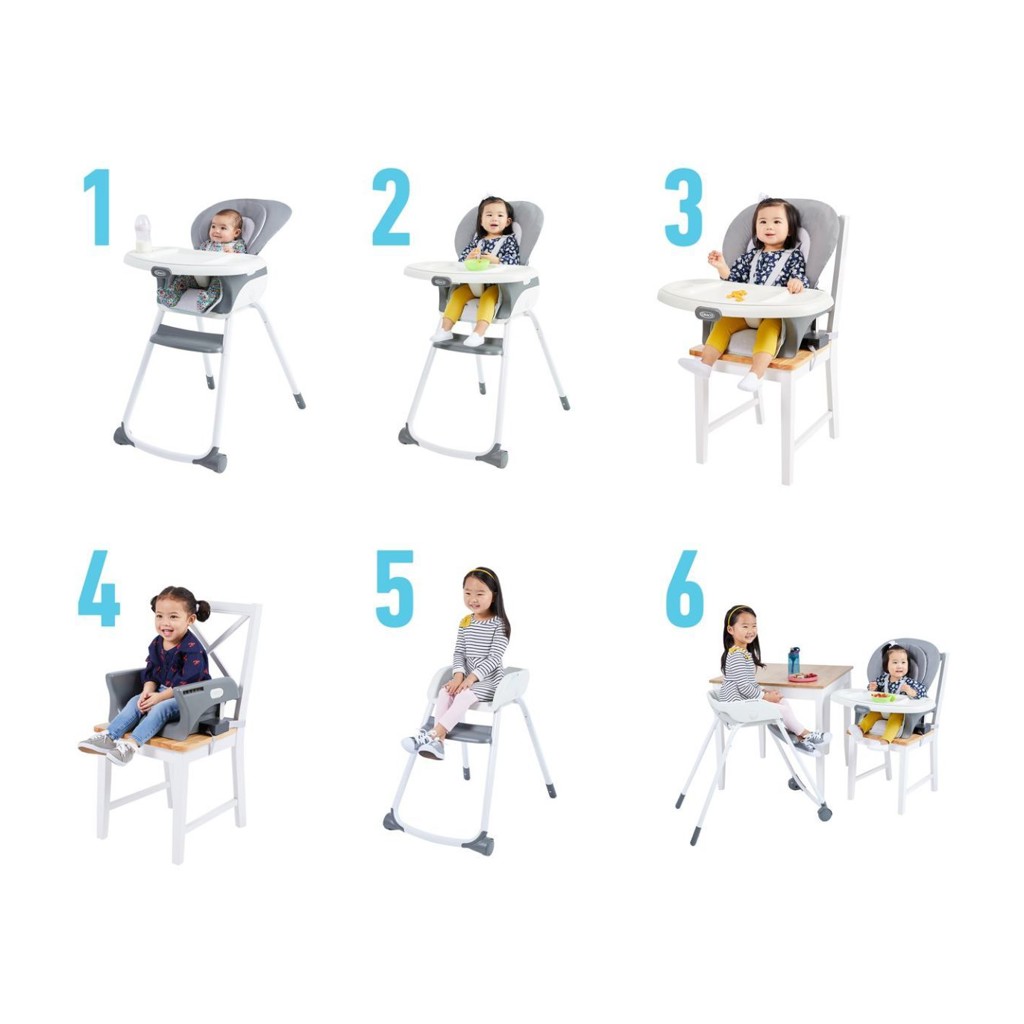 1

2

3

4

5

6