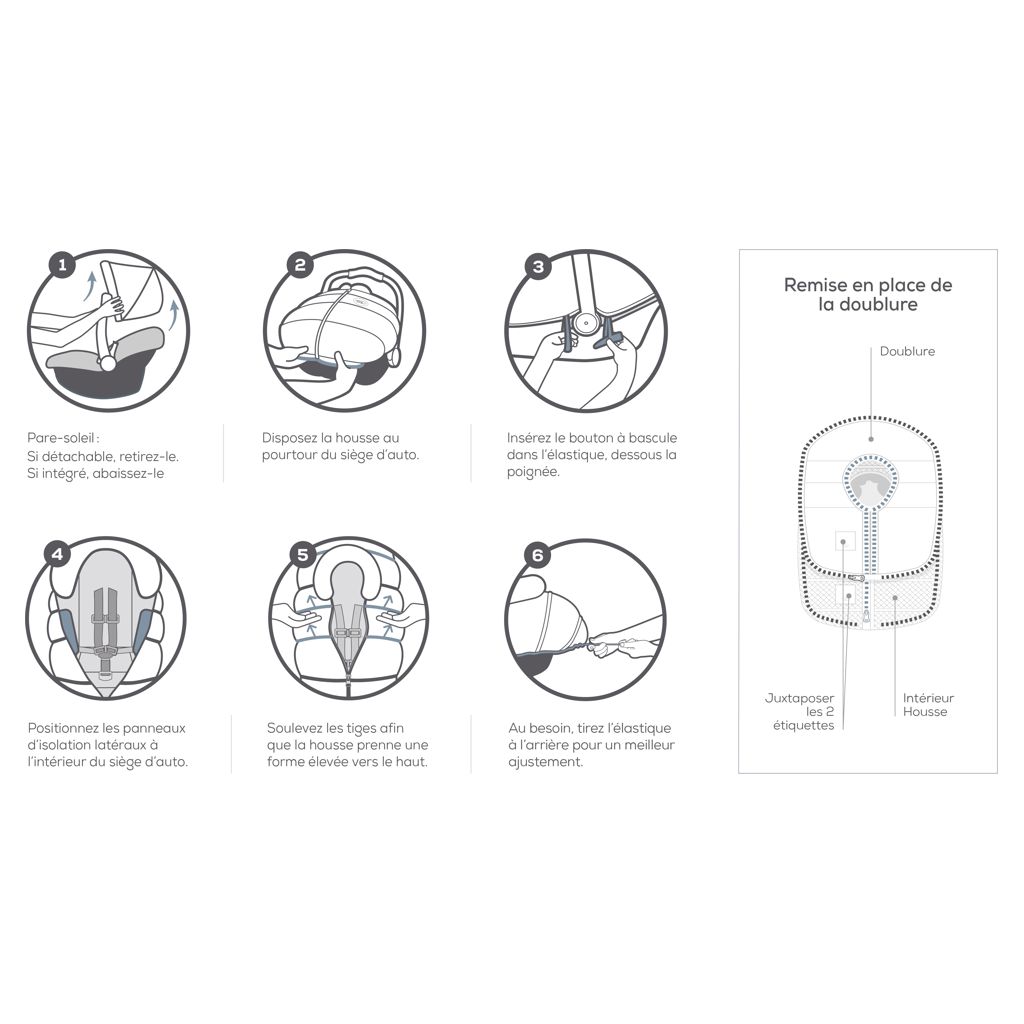 1

Pare-soleil :
Si détachable, retirez-le.
Si intégré, abaissez-le

2

Disposez la housse au pourtour du siège d'auto.

3

Insérez le bouton à bascule dans l'élastique, dessous la poignée.

4

Positionnez les panneaux d'isolation latéraux à l'intérieur du siège d'auto.

5

Soulevez les tiges afin que la housse prenne une forme élevée vers le haut.

6

Au besoin, tirez l'élastique à l'arrière pour un meilleur ajustement.

Remise en place de la doublure

Doublure

Juxtaposer les 2 étiquettes

Intérieur Housse