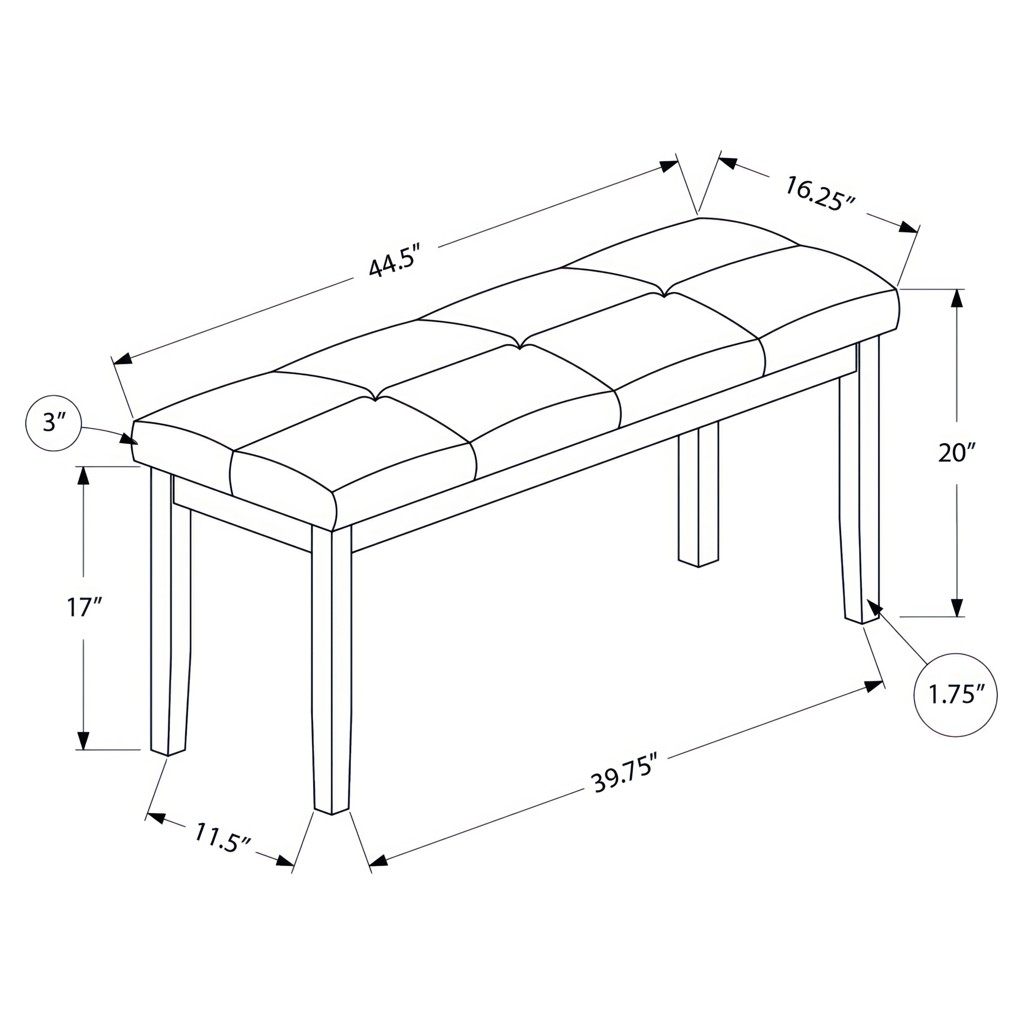 44.5"

16.25"

3"

20"

17"

1.75"

39.75"

11.5"