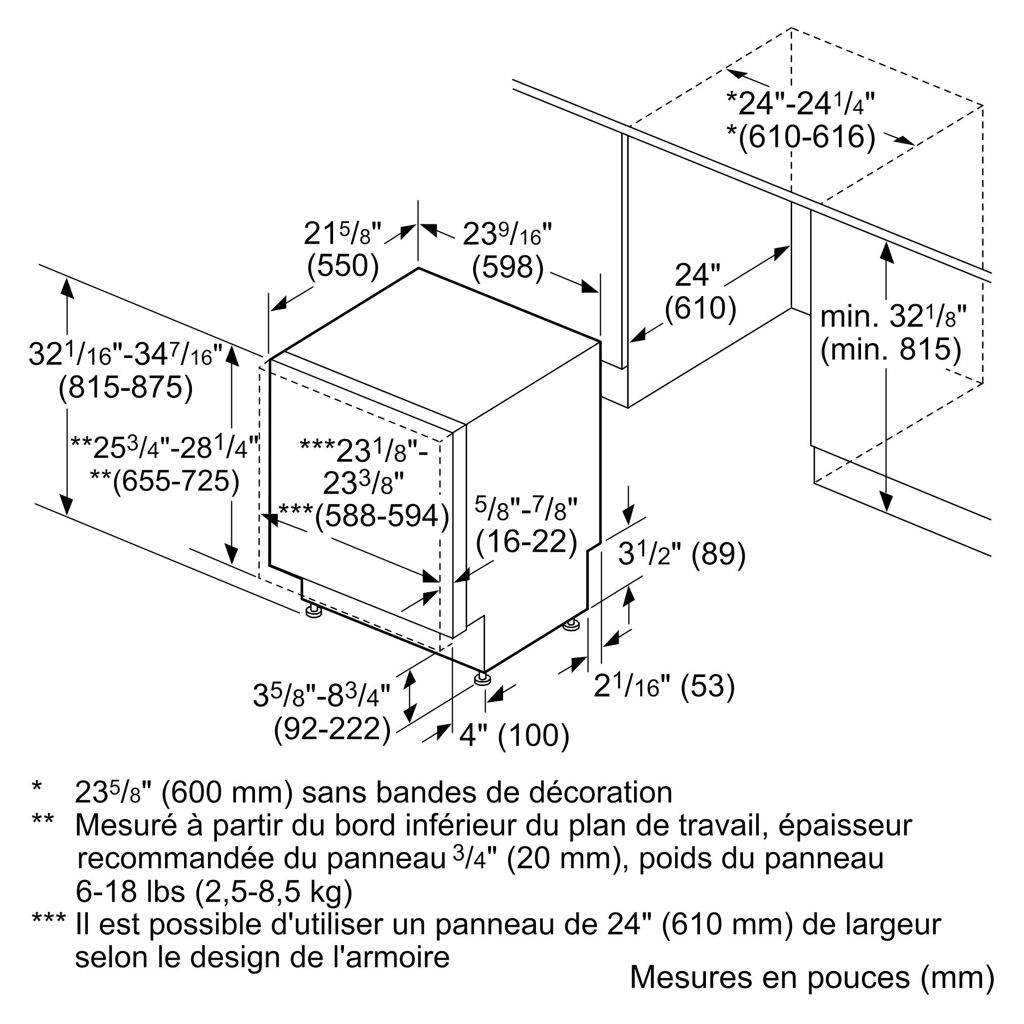 *24"-24$\frac{1}{4}$"
*(610-616)

21$\frac{5}{8}$"
(550)

23$\frac{9}{16}$"
(598)

24"
(610)

min. 32$\frac{1}{8}$"
(min. 815)

32$\frac{1}{16}$"-34$\frac{7}{16}$"
(815-875)

**25$\frac{3}{4}$"-28$\frac{1}{4}$"
**(655-725)

***23$\frac{1}{8}$"-
23$\frac{3}{8}$"
***(588-594)

$\frac{5}{8}$"-$\frac{7}{8}$"
(16-22)

3$\frac{1}{2}$" (89)

2$\frac{1}{16}$" (53)

3$\frac{5}{8}$"-8$\frac{3}{4}$"
(92-222)

4" (100)

* 23$\frac{5}{8}$" (600 mm) sans bandes de décoration
** Mesuré à partir du bord inférieur du plan de travail, épaisseur recommandée du panneau $\frac{3}{4}$" (20 mm), poids du panneau 6-18 lbs (2,5-8,5 kg)
*** Il est possible d'utiliser un panneau de 24" (610 mm) de largeur selon le design de l'armoire

Mesures en pouces (mm)