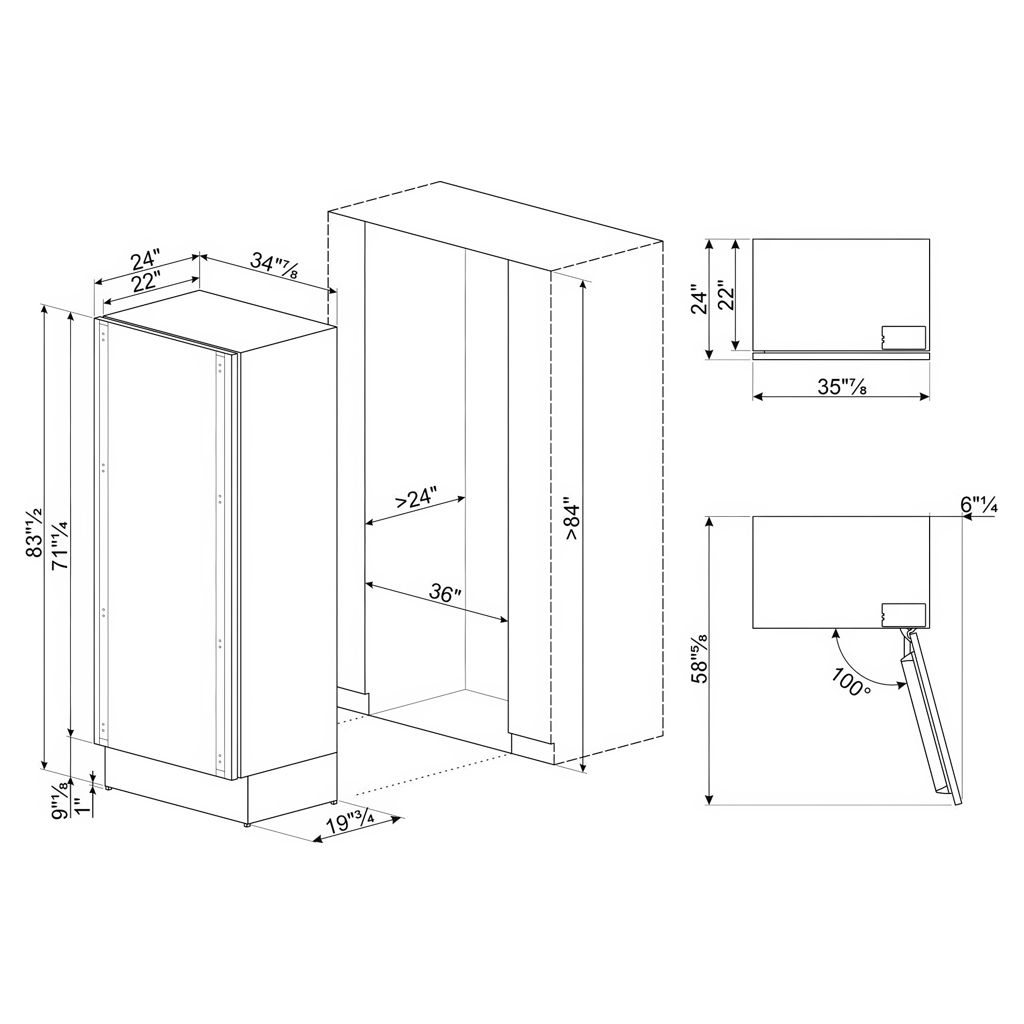 24"
22"
34"⅞
83"½
71"¼
9"⅛
1"
19"¾
>24"
36"
>84"
24"
22"
35"⅞
6"¼
58"⅝
100°