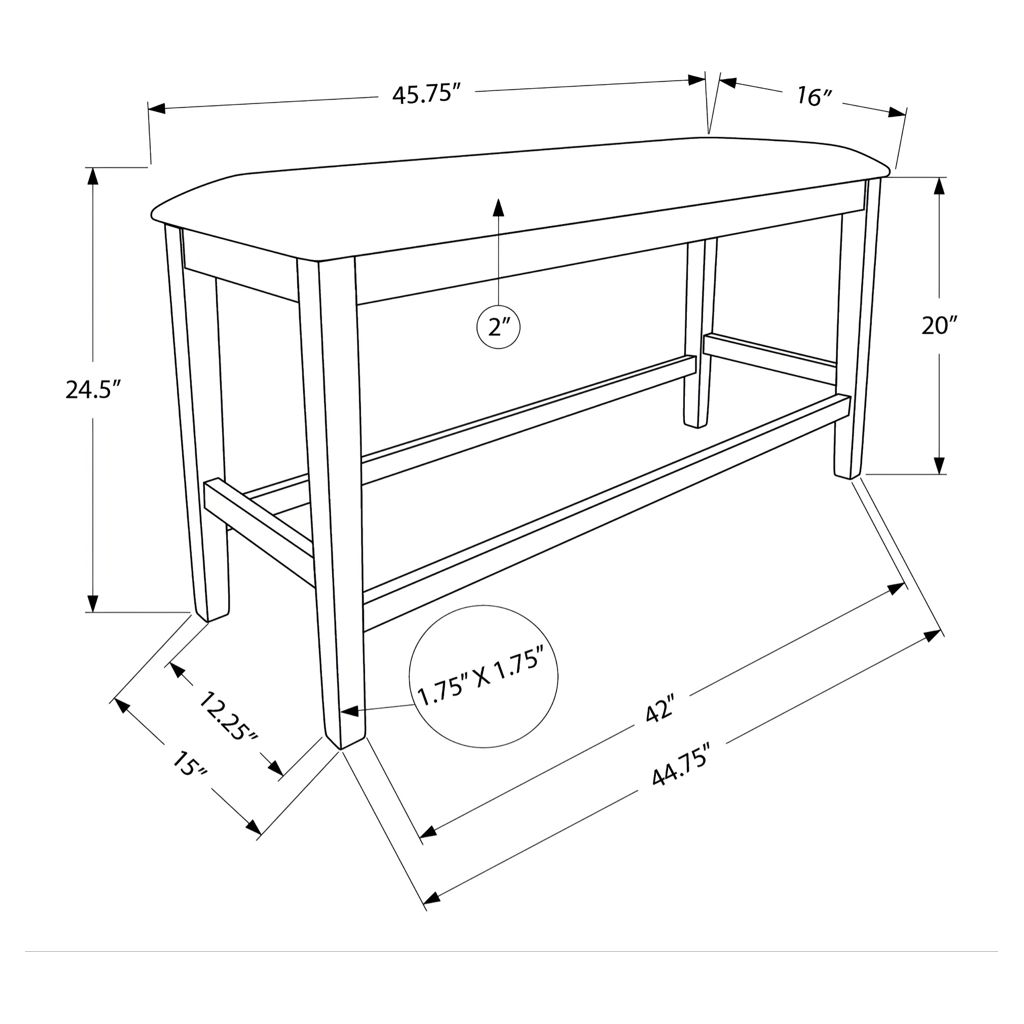 45.75"
16"
24.5"
2"
20"
1.75" X 1.75"
12.25"
15"
42"
44.75"