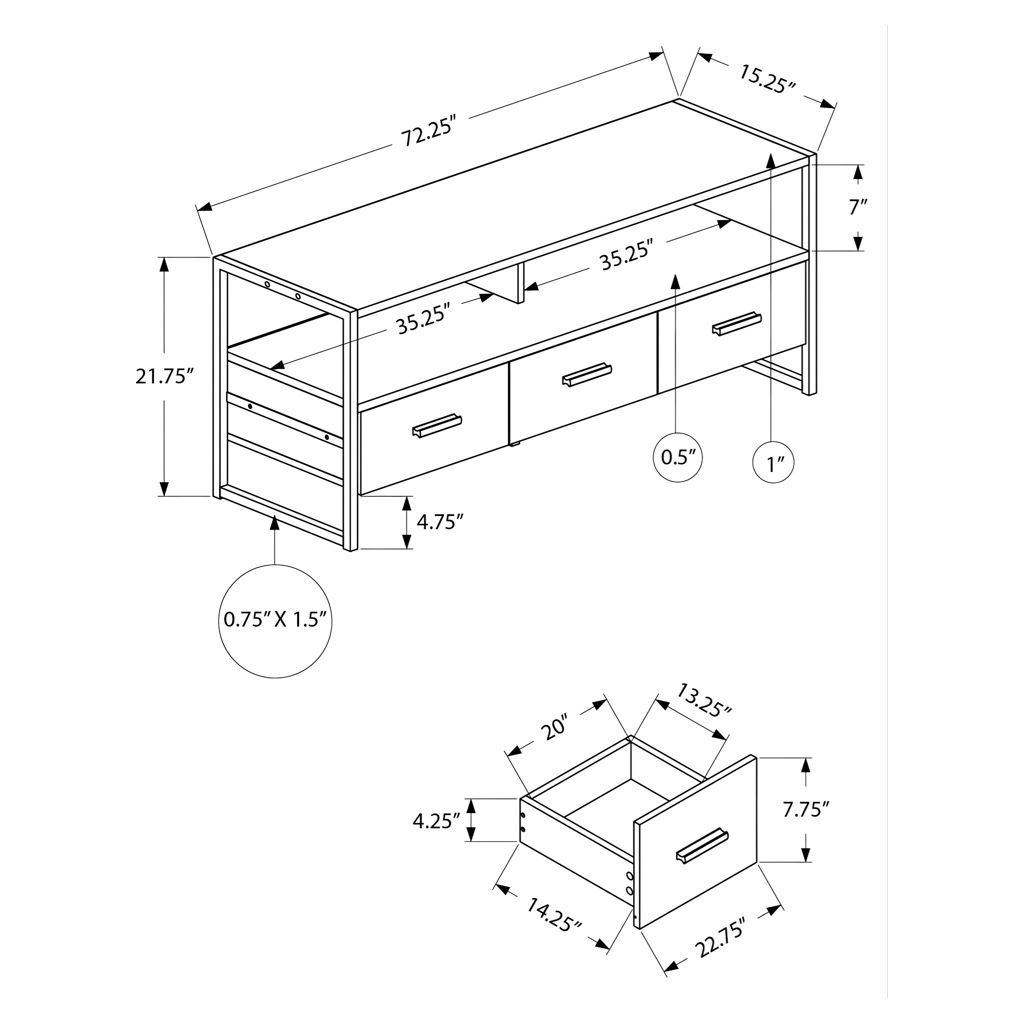 72.25"
15.25"
7"
35.25"
35.25"
21.75"
0.5"
1"
4.75"
0.75" X 1.5"
20"
13.25"
4.25"
7.75"
14.25"
22.75"