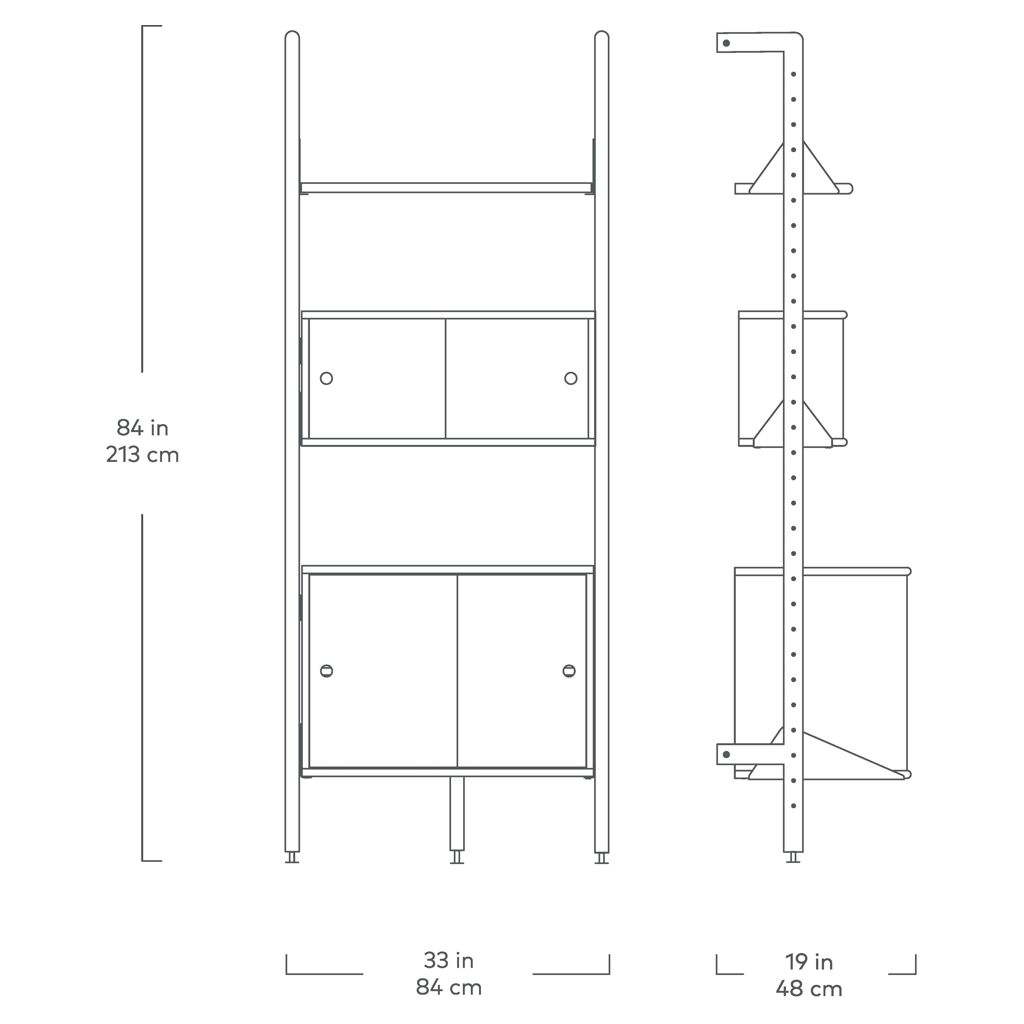 84 in
213 cm

33 in
84 cm

19 in
48 cm