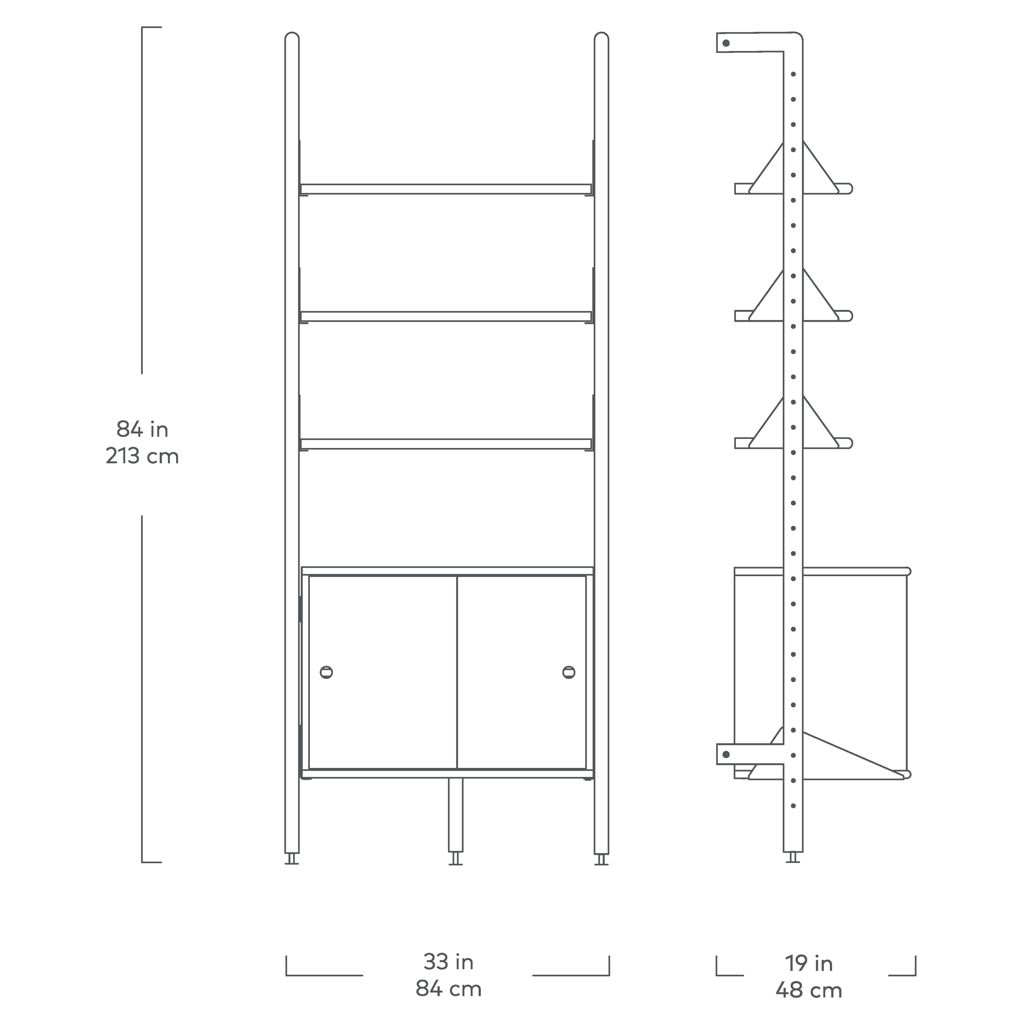 84 in
213 cm

33 in
84 cm

19 in
48 cm