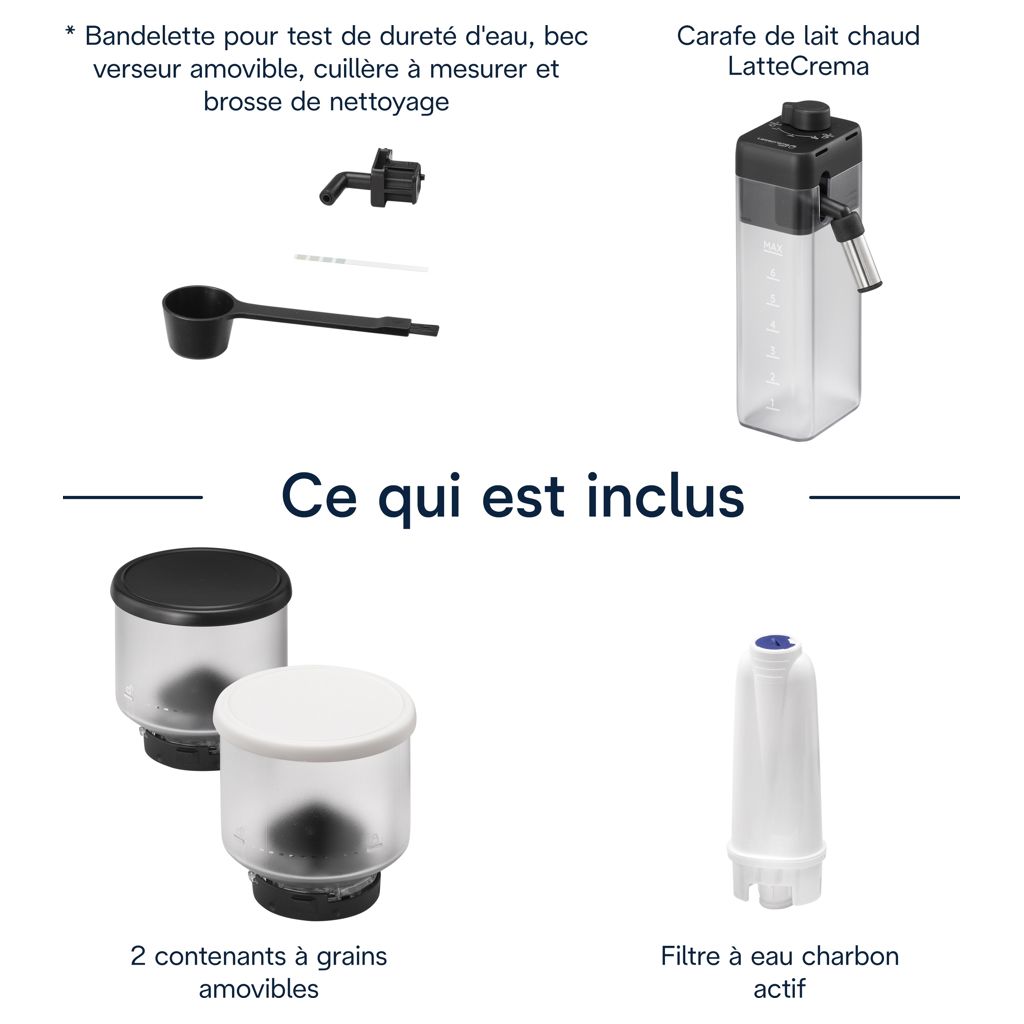 * Bandelette pour test de dureté d'eau, bec verseur amovible, cuillère à mesurer et brosse de nettoyage

Carafe de lait chaud LatteCrema

MAX
6
5
4
3
2
1

Ce qui est inclus

2 contenants à grains amovibles

Filtre à eau charbon actif