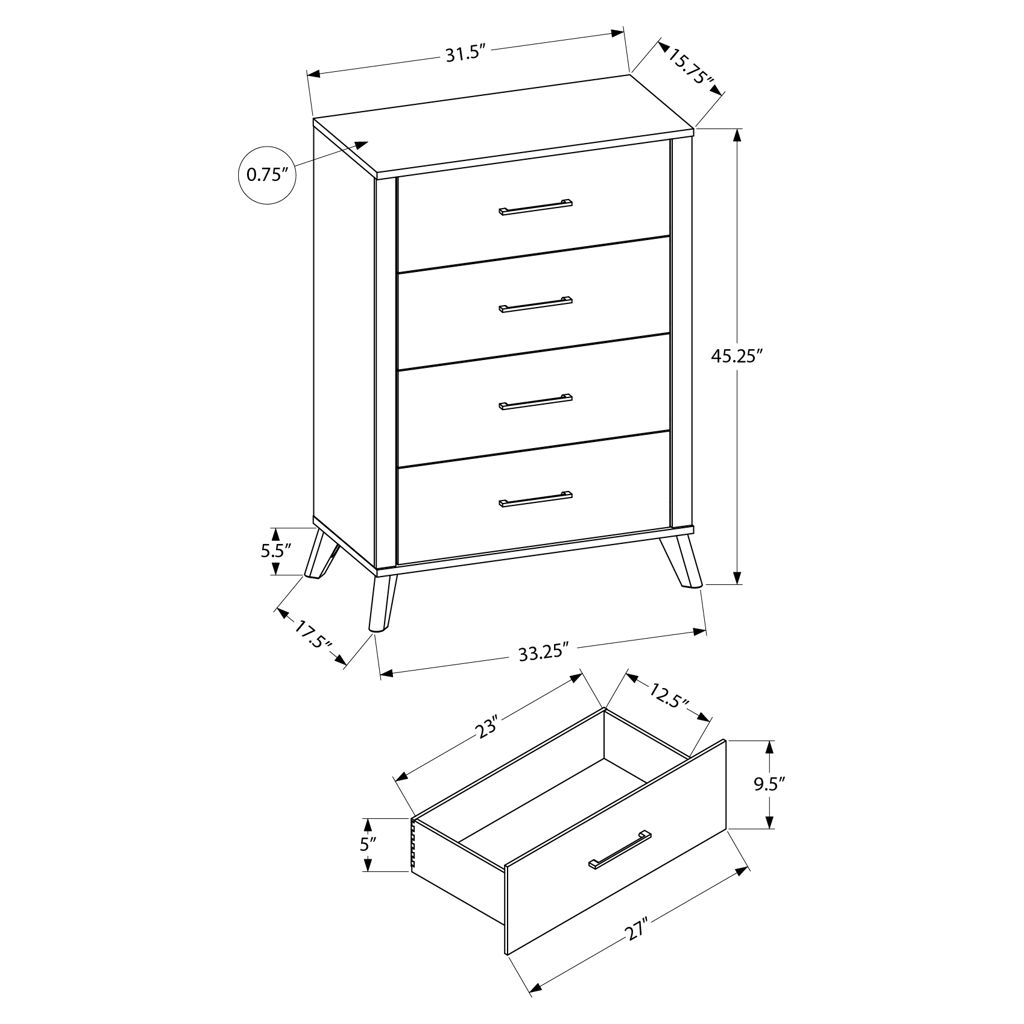 31.5"
15.75"
0.75"
45.25"
5.5"
17.5"
33.25"
23"
12.5"
9.5"
5"
27"