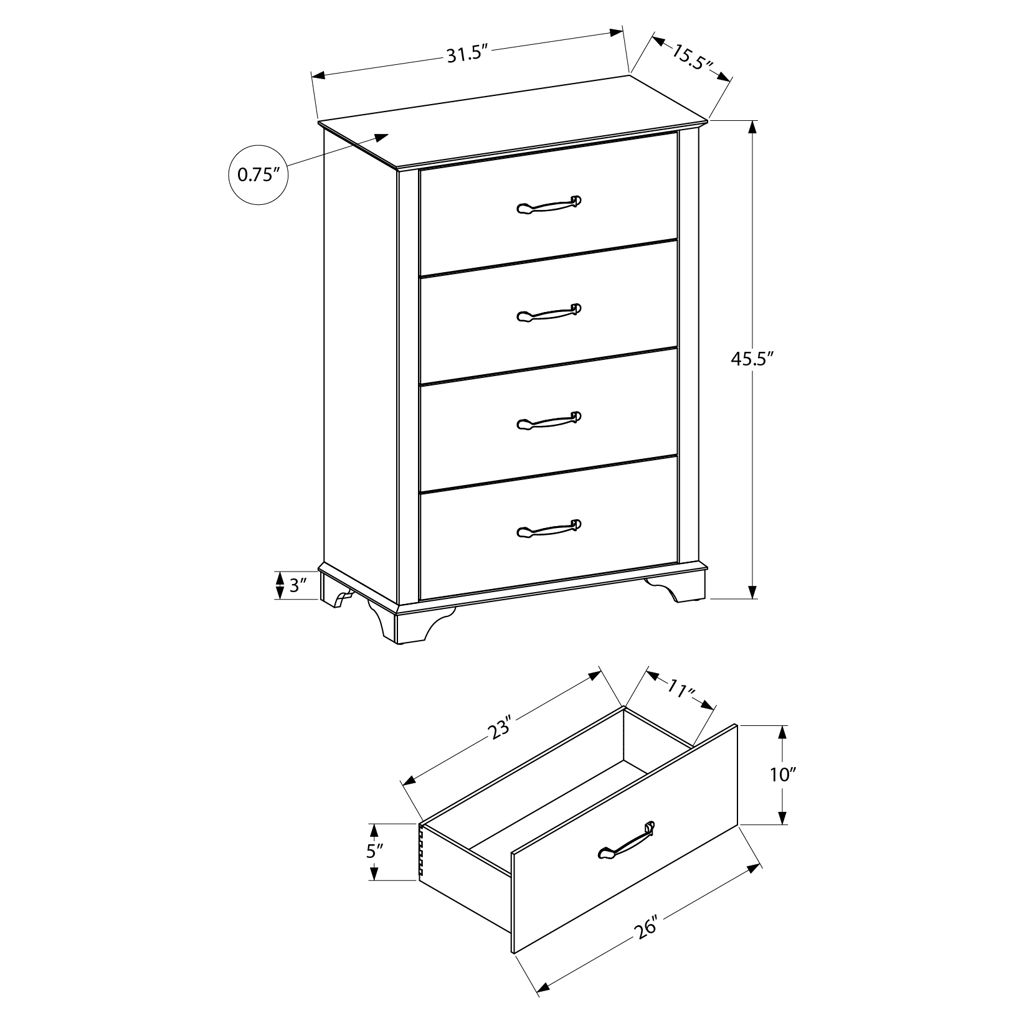 31.5″
15.5″
0.75″
45.5″
3″
23″
11″
10″
5″
26″