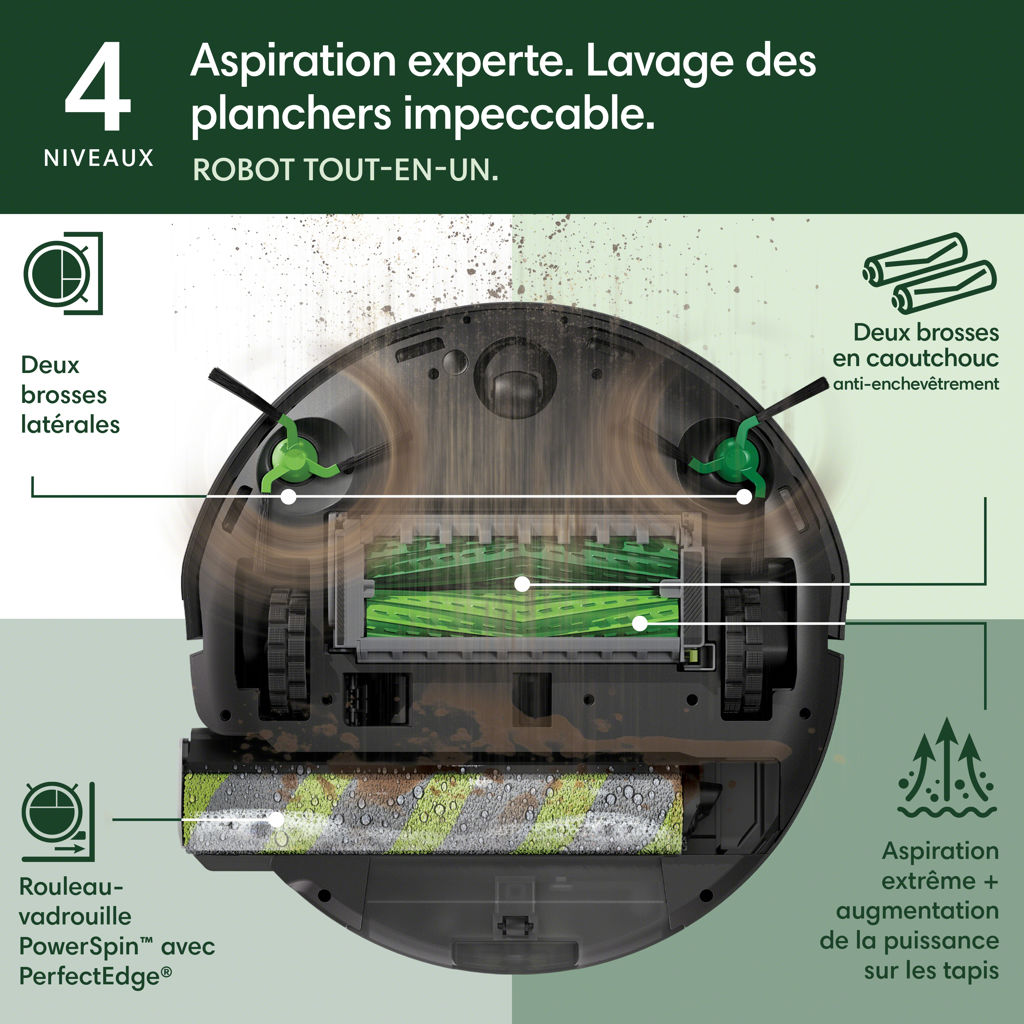 4
NIVEAUX

Aspiration experte. Lavage des planchers impeccable.
ROBOT TOUT-EN-UN.

Deux brosses latérales

Deux brosses en caoutchouc
anti-enchevêtrement

Rouleau-vadrouille PowerSpin™ avec PerfectEdge®

Aspiration extrême + augmentation de la puissance sur les tapis