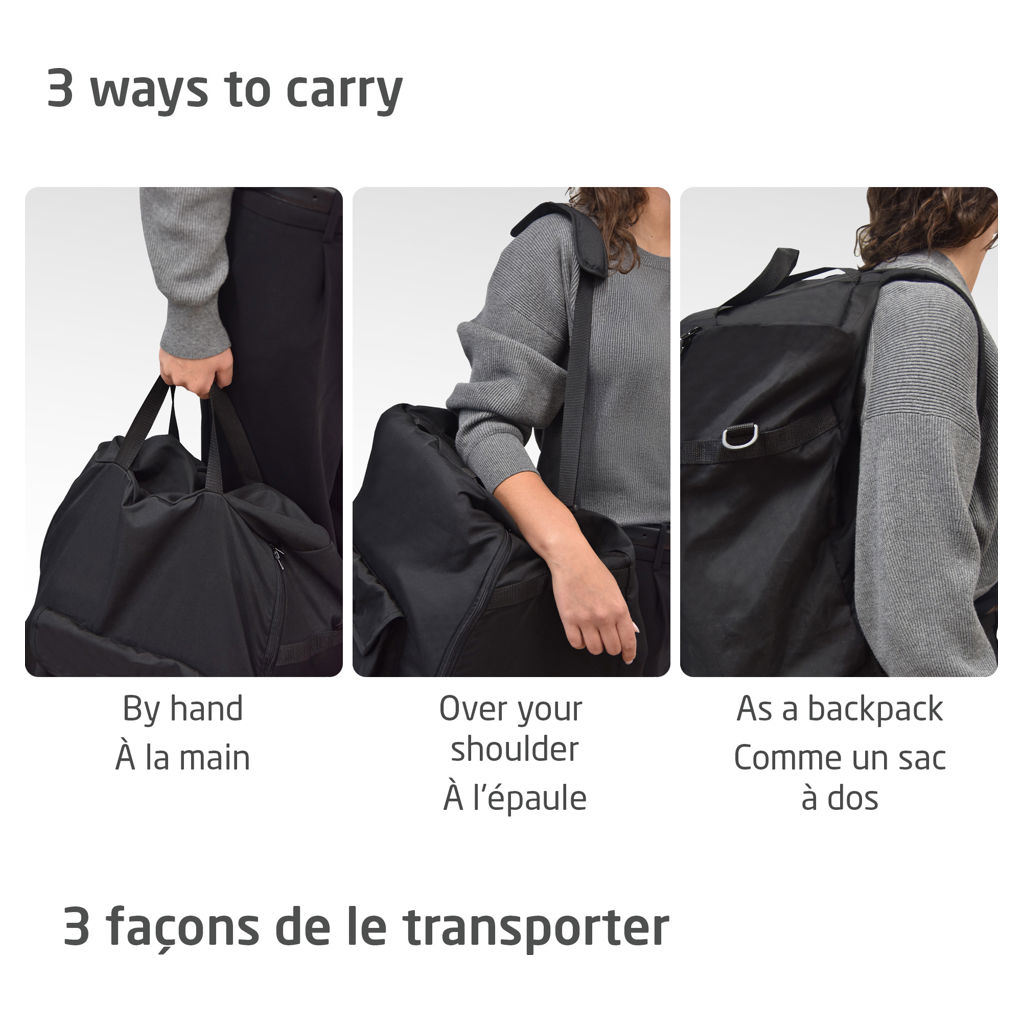 3 ways to carry

By hand
À la main

Over your shoulder
À l'épaule

As a backpack
Comme un sac à dos

3 façons de le transporter