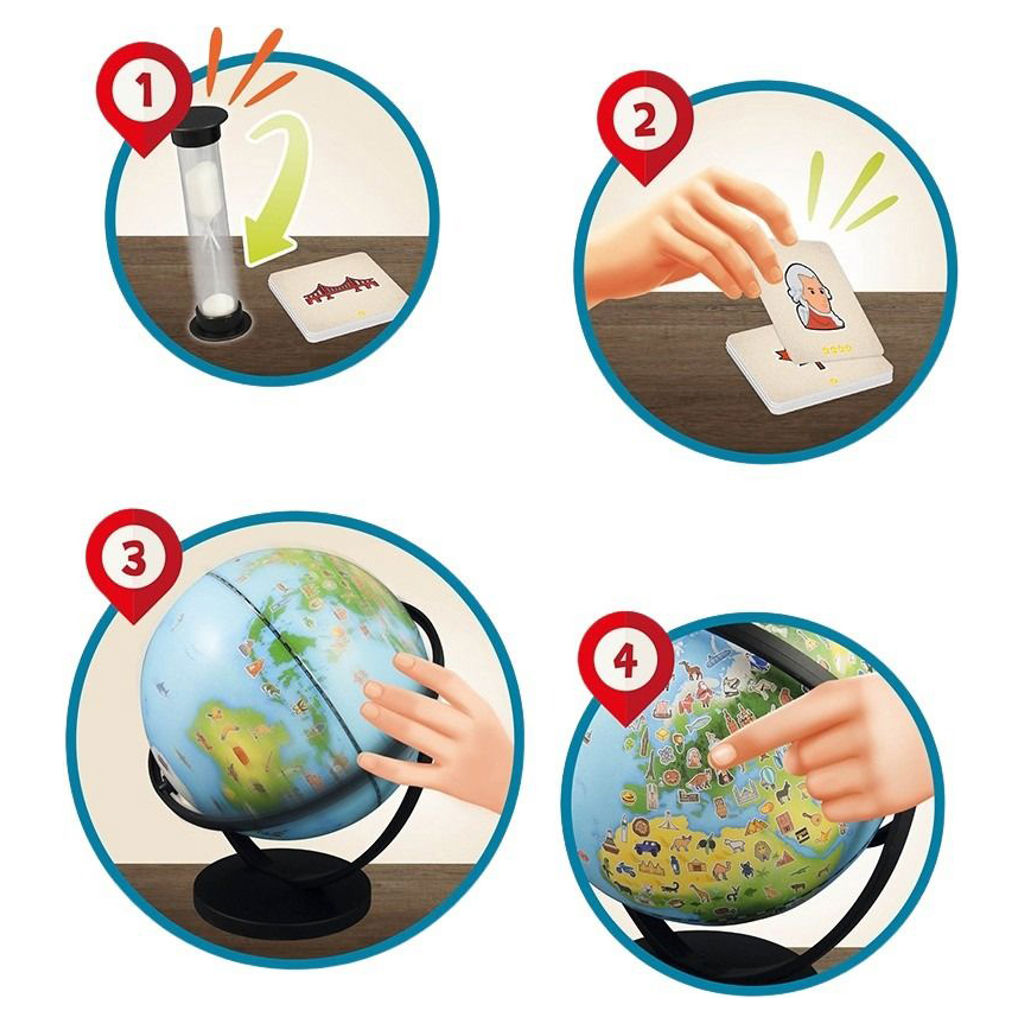 1

2

3

4