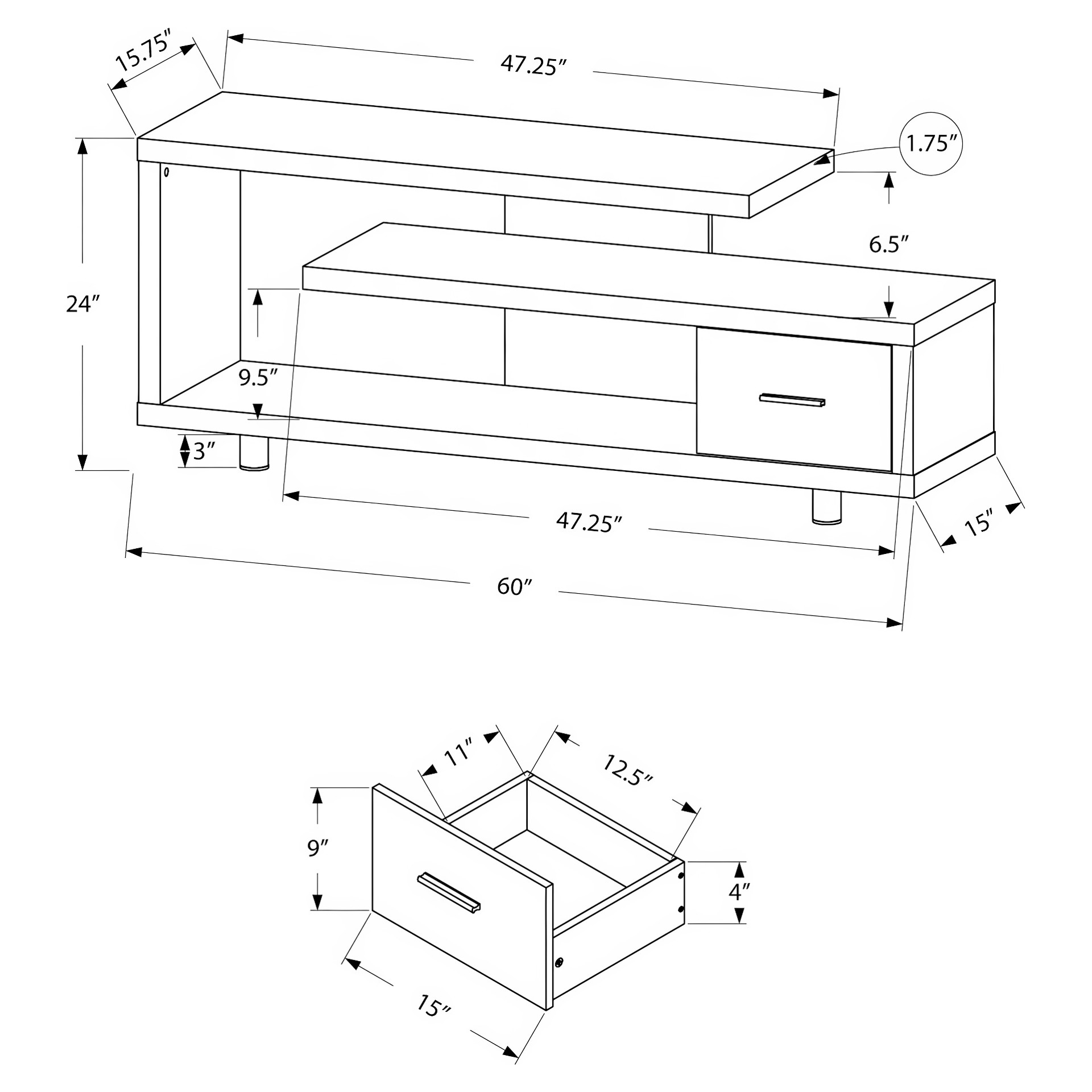 15.75″
47.25″
1.75″
6.5″
24″
9.5″
3″
47.25″
15″
60″

11″
12.5″
9″
4″
15″