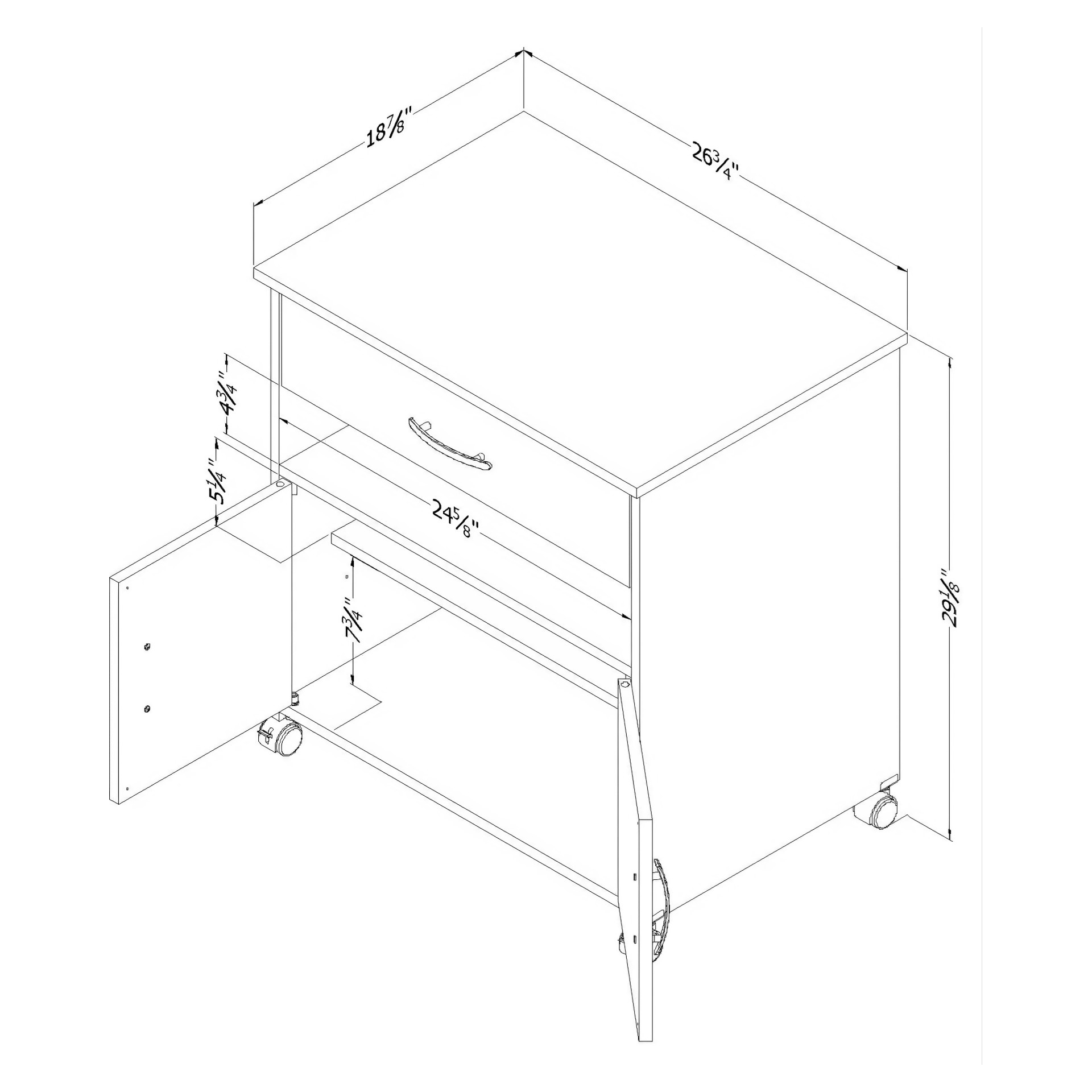 $18\frac{7}{8}$"

$26\frac{3}{4}$"

$4\frac{3}{4}$"

$5\frac{1}{4}$"

$24\frac{5}{8}$"

$7\frac{3}{4}$"

$29\frac{1}{8}$"