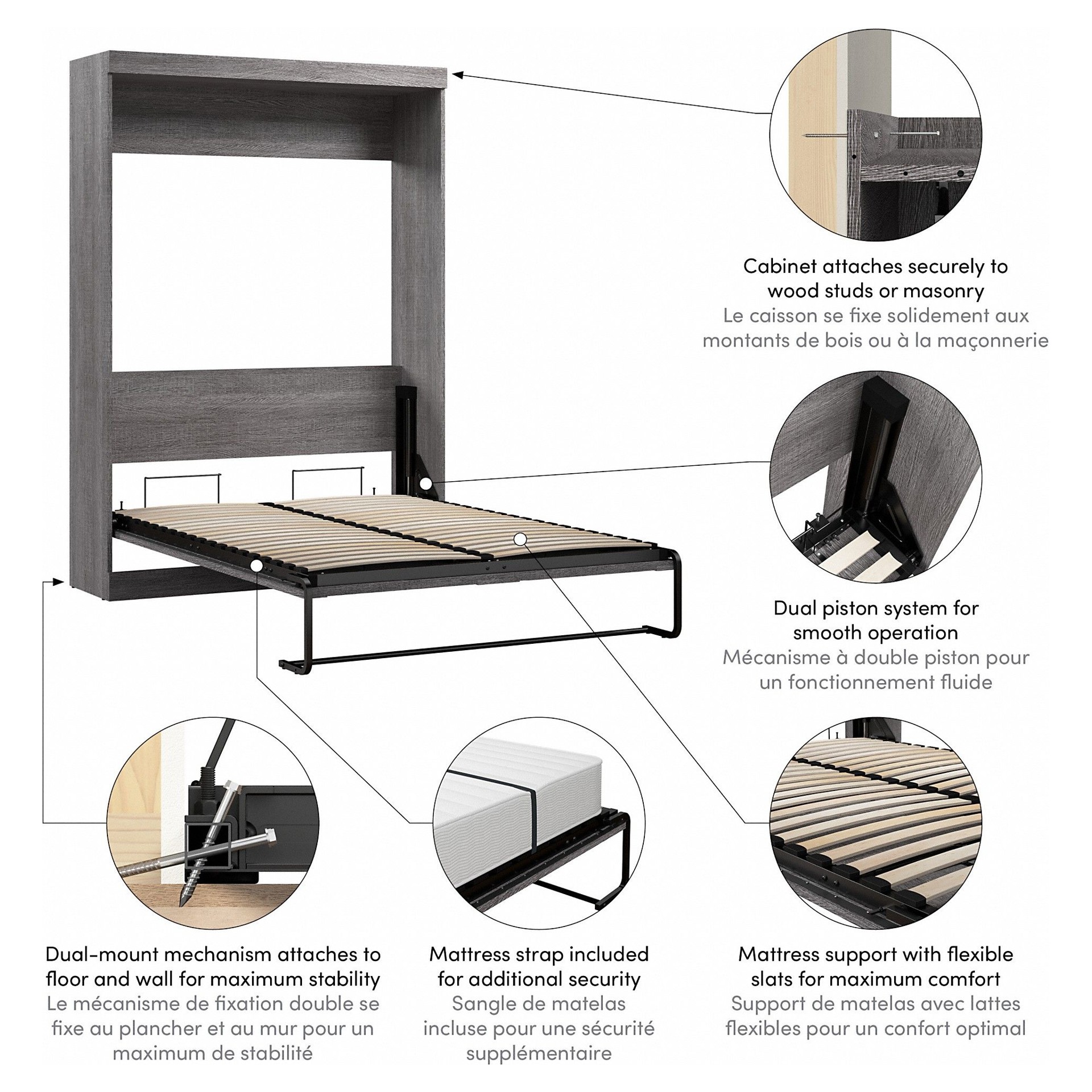 Cabinet attaches securely to wood studs or masonry
Le caisson se fixe solidement aux montants de bois ou à la maçonnerie

Dual piston system for smooth operation
Mécanisme à double piston pour un fonctionnement fluide

Dual-mount mechanism attaches to floor and wall for maximum stability
Le mécanisme de fixation double se fixe au plancher et au mur pour un maximum de stabilité

Mattress strap included for additional security
Sangle de matelas incluse pour une sécurité supplémentaire

Mattress support with flexible slats for maximum comfort
Support de matelas avec lattes flexibles pour un confort optimal