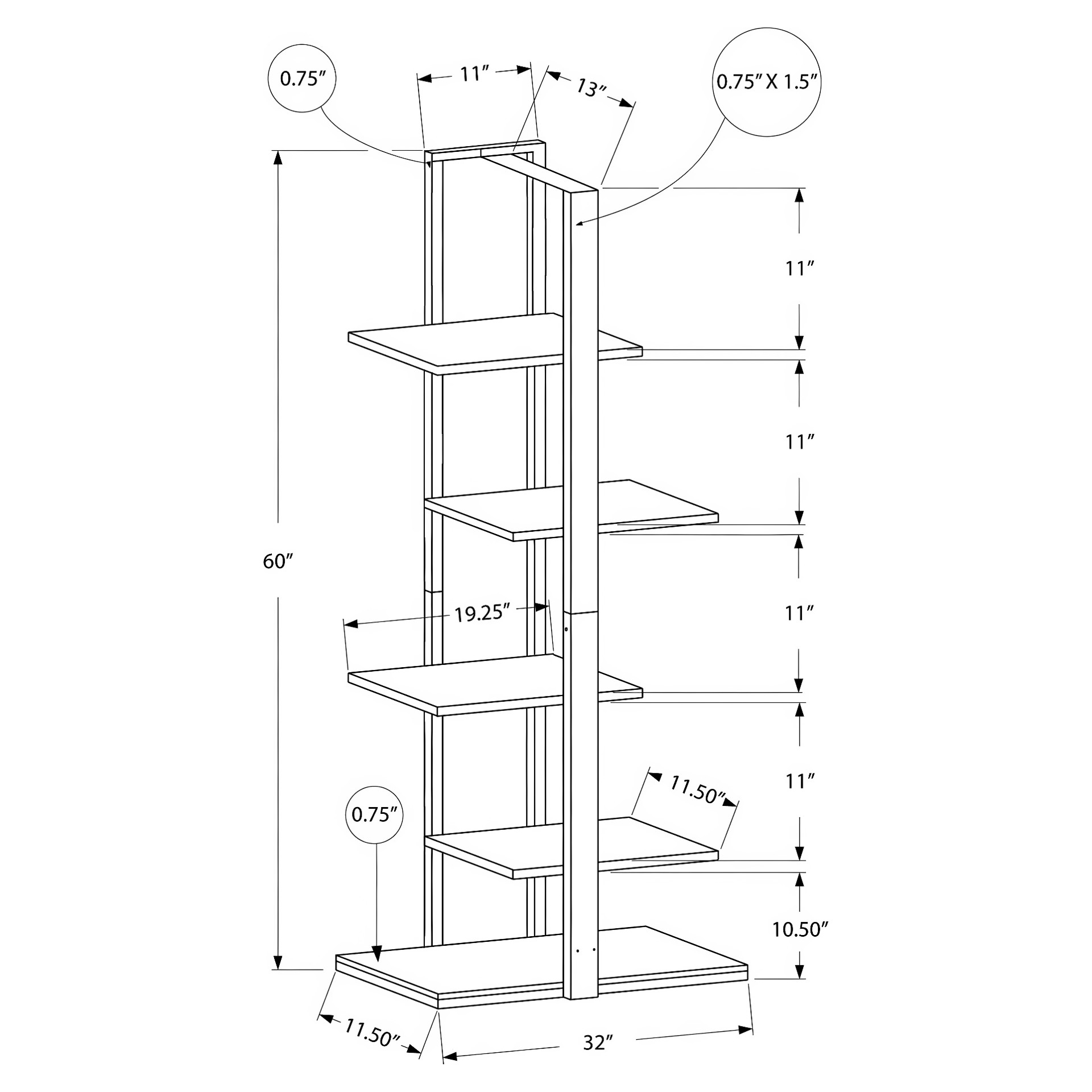 0.75″

11″

13″

0.75″ X 1.5″

11″

11″

60″

19.25″

11″

11″

11.50″

0.75″

10.50″

11.50″

32″