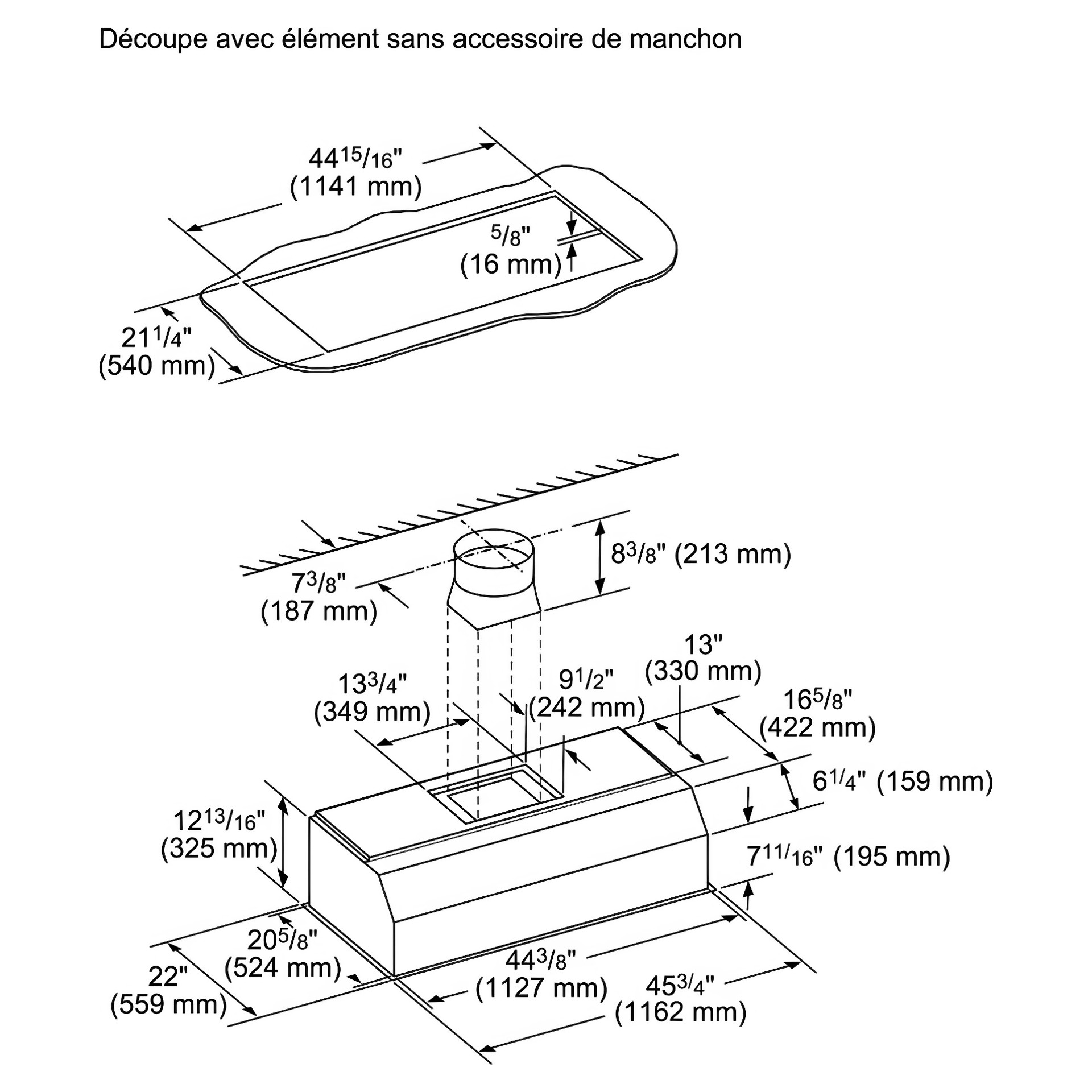 Découpe avec élément sans accessoire de manchon

$44^{15}/_{16}$" (1141 mm)

$^{5}/_{8}$" (16 mm)

$21^{1}/_{4}$" (540 mm)

$8^{3}/_{8}$" (213 mm)

$7^{3}/_{8}$" (187 mm)

13" (330 mm)

$13^{3}/_{4}$" (349 mm)

$9^{1}/_{2}$" (242 mm)

$16^{5}/_{8}$" (422 mm)

$6^{1}/_{4}$" (159 mm)

$12^{13}/_{16}$" (325 mm)

$7^{11}/_{16}$" (195 mm)

$20^{5}/_{8}$" (524 mm)

22" (559 mm)

$44^{3}/_{8}$" (1127 mm)

$45^{3}/_{4}$" (1162 mm)