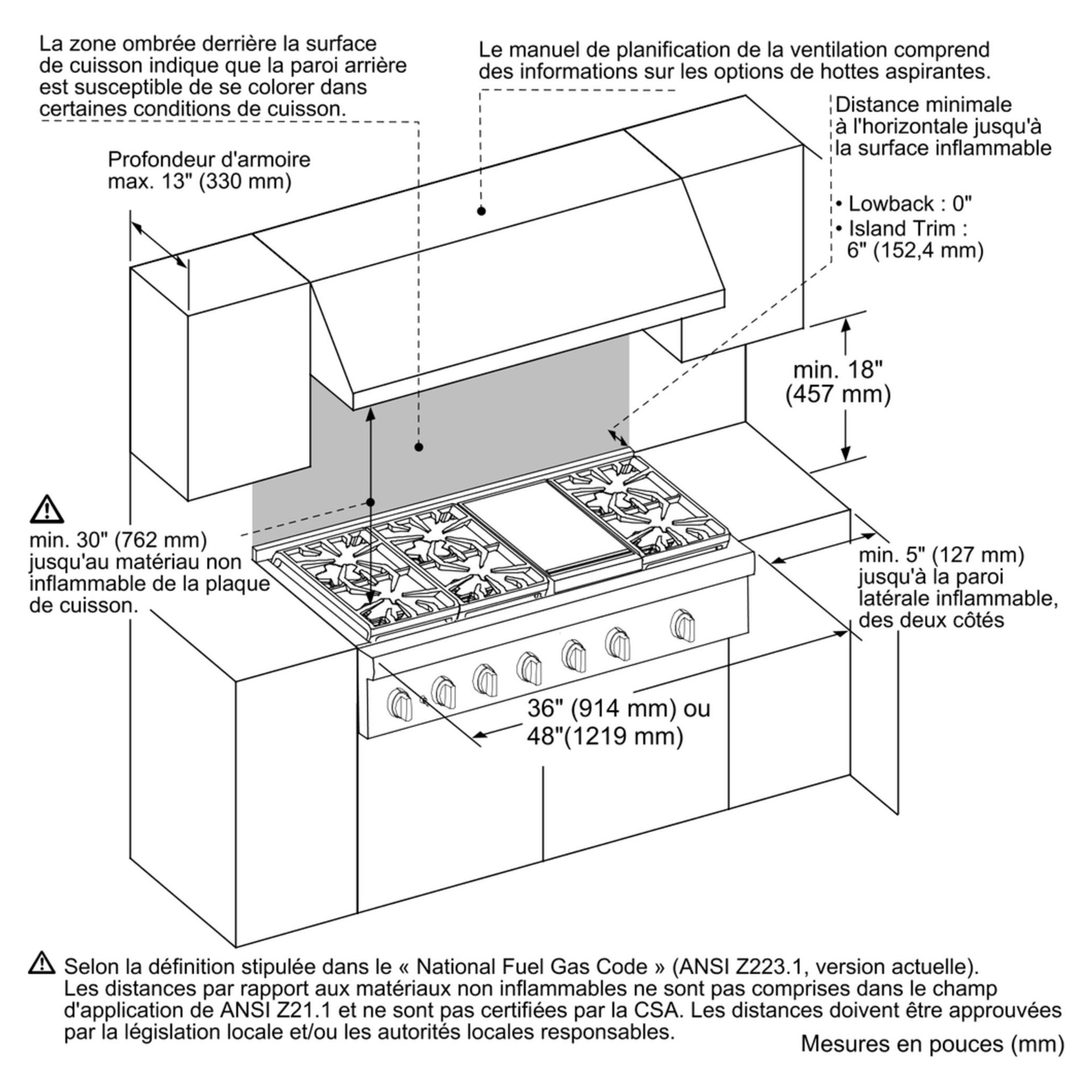 La zone ombrée derrière la surface de cuisson indique que la paroi arrière est susceptible de se colorer dans certaines conditions de cuisson.

Le manuel de planification de la ventilation comprend des informations sur les options de hottes aspirantes.

Distance minimale à l'horizontale jusqu'à la surface inflammable

• Lowback : 0"
• Island Trim : 6" (152,4 mm)

Profondeur d'armoire max. 13" (330 mm)

min. 18" (457 mm)

min. 30" (762 mm) jusqu'au matériau non inflammable de la plaque de cuisson.

min. 5" (127 mm) jusqu'à la paroi latérale inflammable, des deux côtés

36" (914 mm) ou 48"(1219 mm)

Selon la définition stipulée dans le « National Fuel Gas Code » (ANSI Z223.1, version actuelle). Les distances par rapport aux matériaux non inflammables ne sont pas comprises dans le champ d'application de ANSI Z21.1 et ne sont pas certifiées par la CSA. Les distances doivent être approuvées par la législation locale et/ou les autorités locales responsables.

Mesures en pouces (mm)