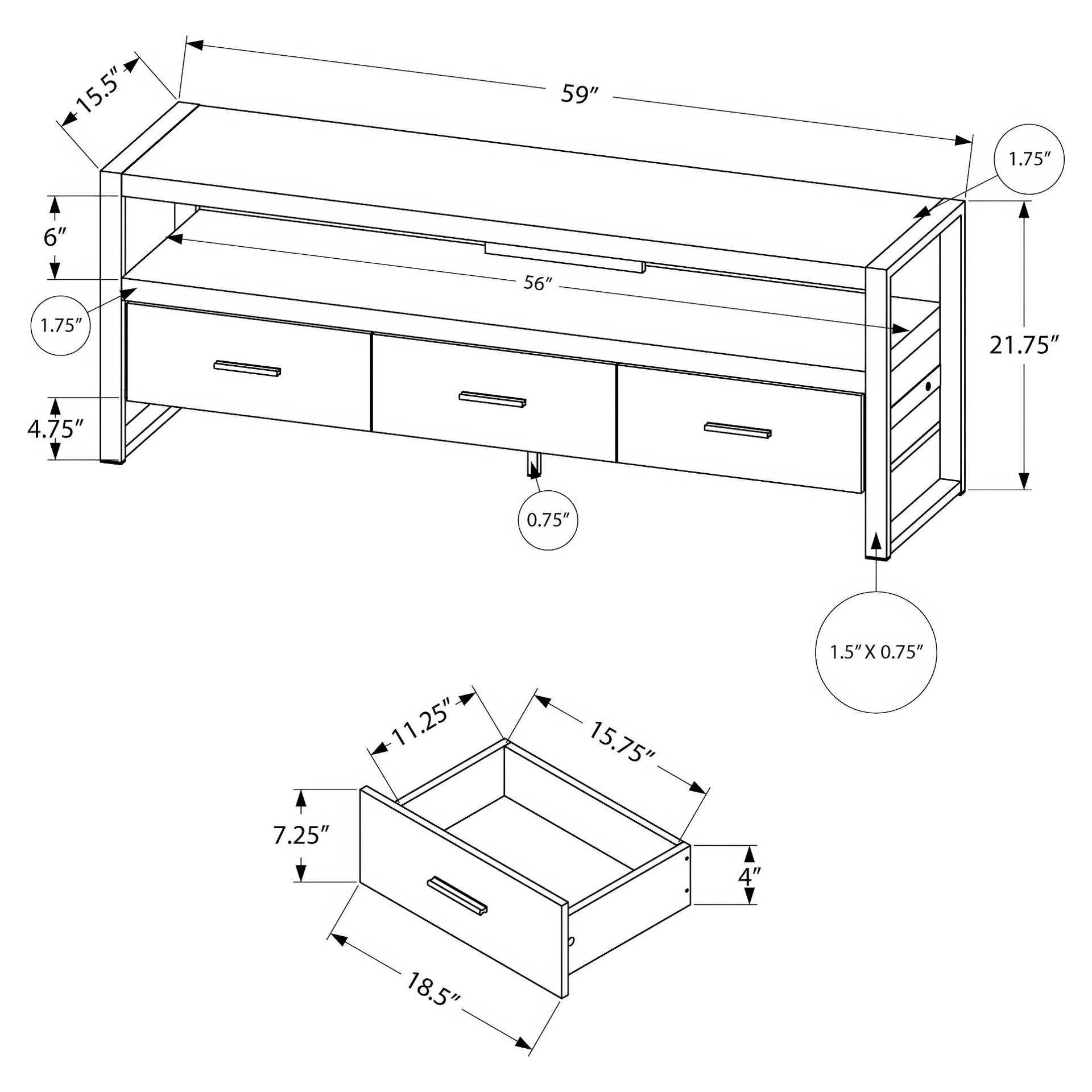 15.5″

59″

1.75″

6″

56″

1.75″

21.75″

4.75″

0.75″

1.5″ X 0.75″

11.25″

15.75″

7.25″

4″

18.5″