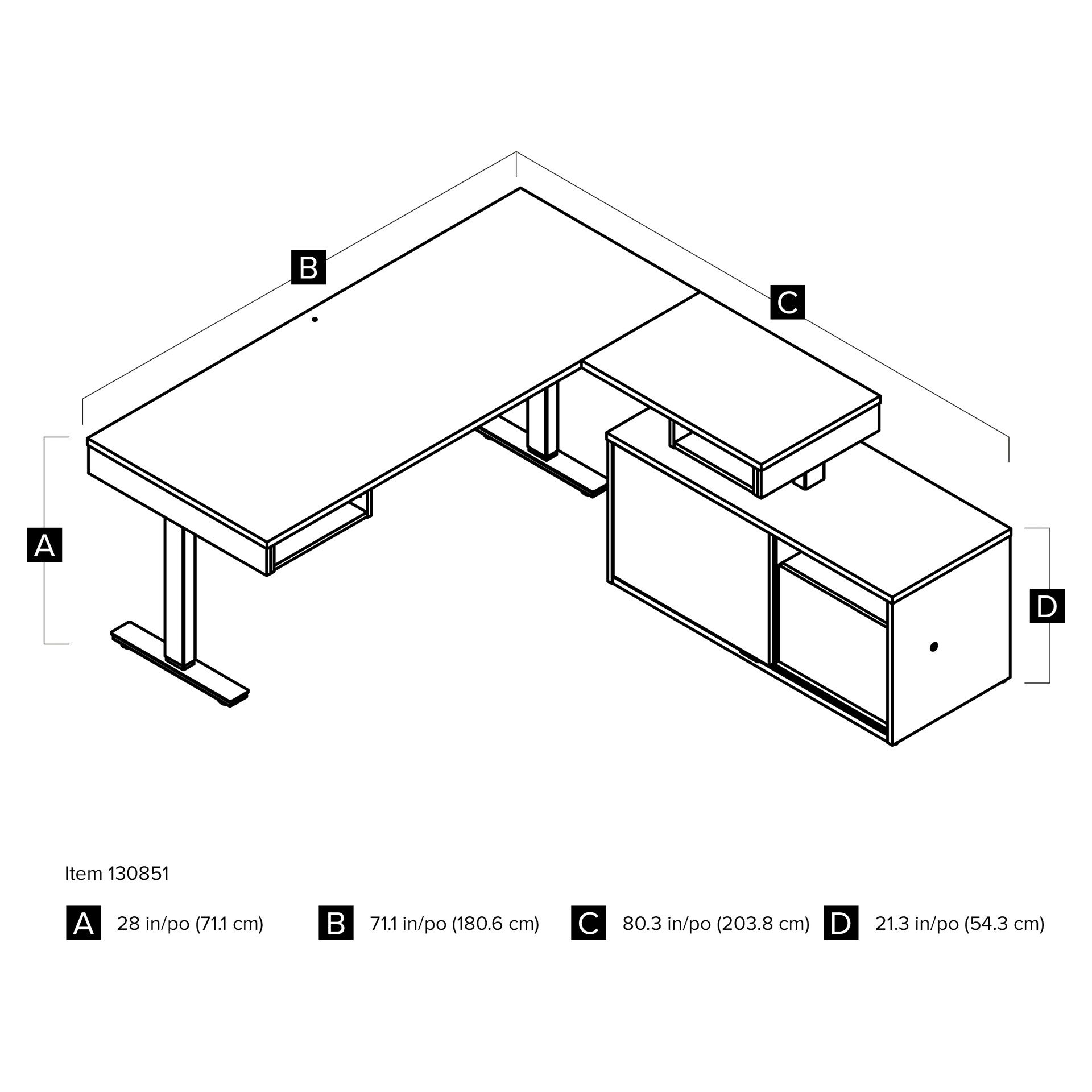 B

C

A

D

Item 130851

A 28 in/po (71.1 cm)

B 71.1 in/po (180.6 cm)

C 80.3 in/po (203.8 cm)

D 21.3 in/po (54.3 cm)