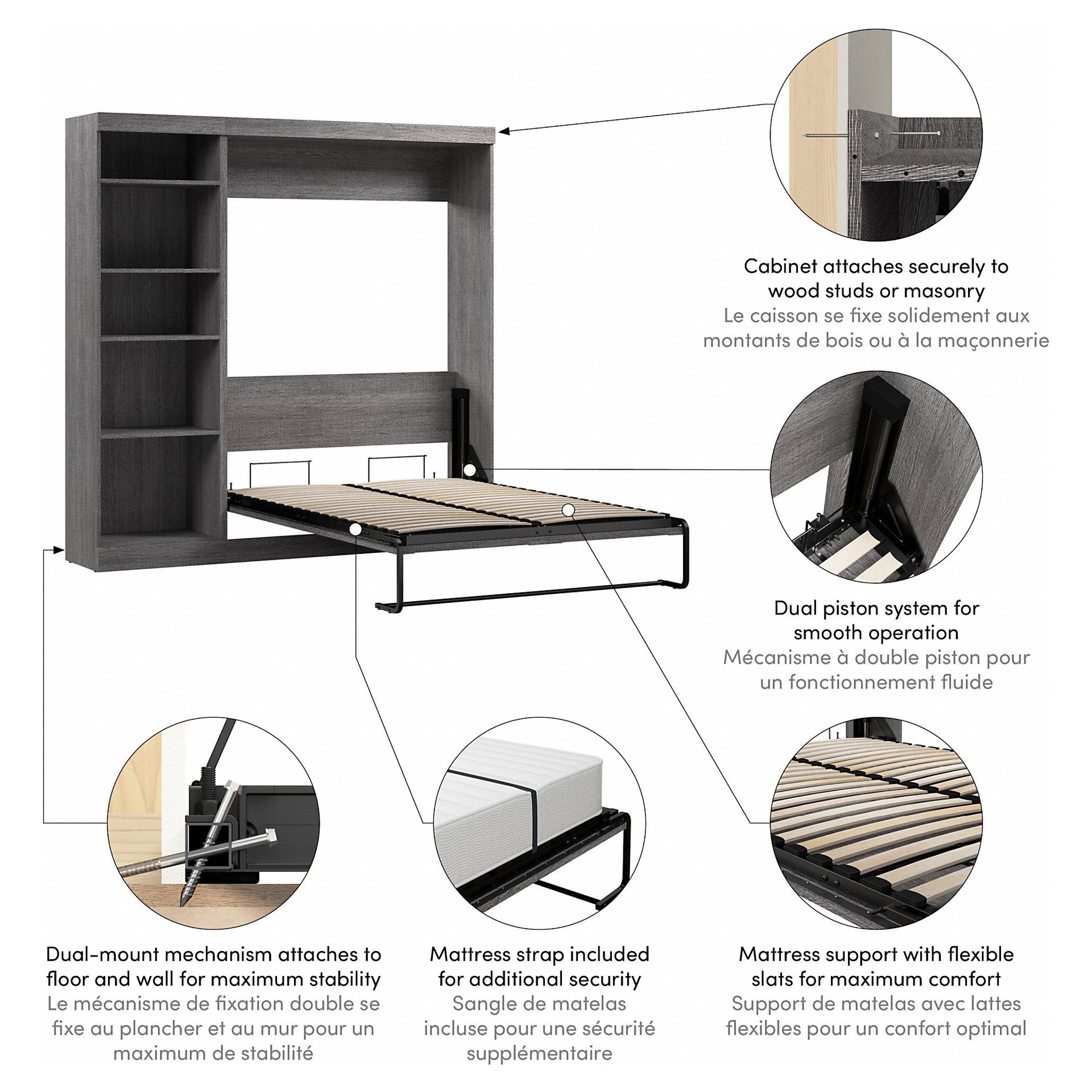 Cabinet attaches securely to wood studs or masonry
Le caisson se fixe solidement aux montants de bois ou à la maçonnerie

Dual piston system for smooth operation
Mécanisme à double piston pour un fonctionnement fluide

Dual-mount mechanism attaches to floor and wall for maximum stability
Le mécanisme de fixation double se fixe au plancher et au mur pour un maximum de stabilité

Mattress strap included for additional security
Sangle de matelas incluse pour une sécurité supplémentaire

Mattress support with flexible slats for maximum comfort
Support de matelas avec lattes flexibles pour un confort optimal