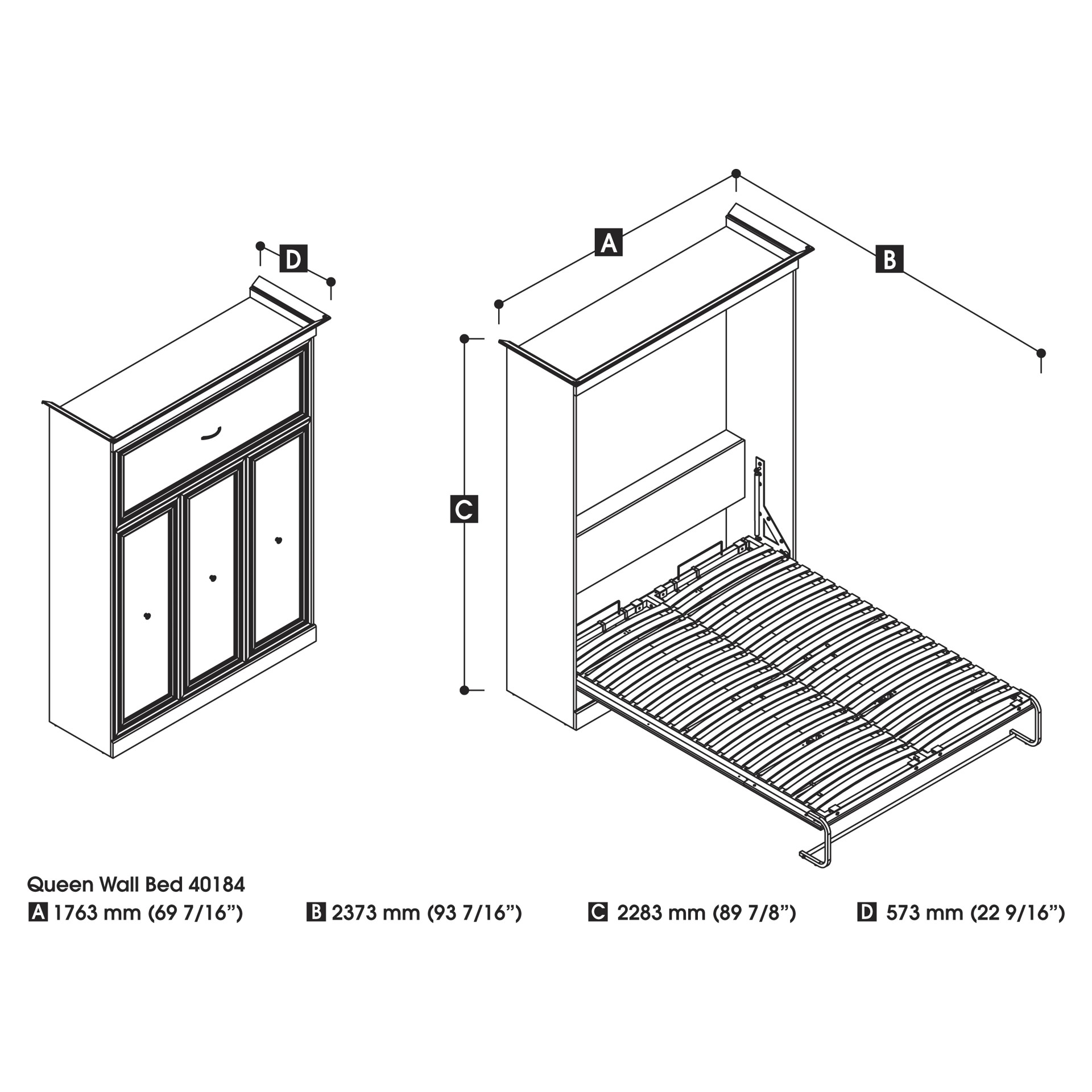 D

A

B

C

Queen Wall Bed 40184

A 1763 mm (69 7/16”)

B 2373 mm (93 7/16”)

C 2283 mm (89 7/8”)

D 573 mm (22 9/16”)