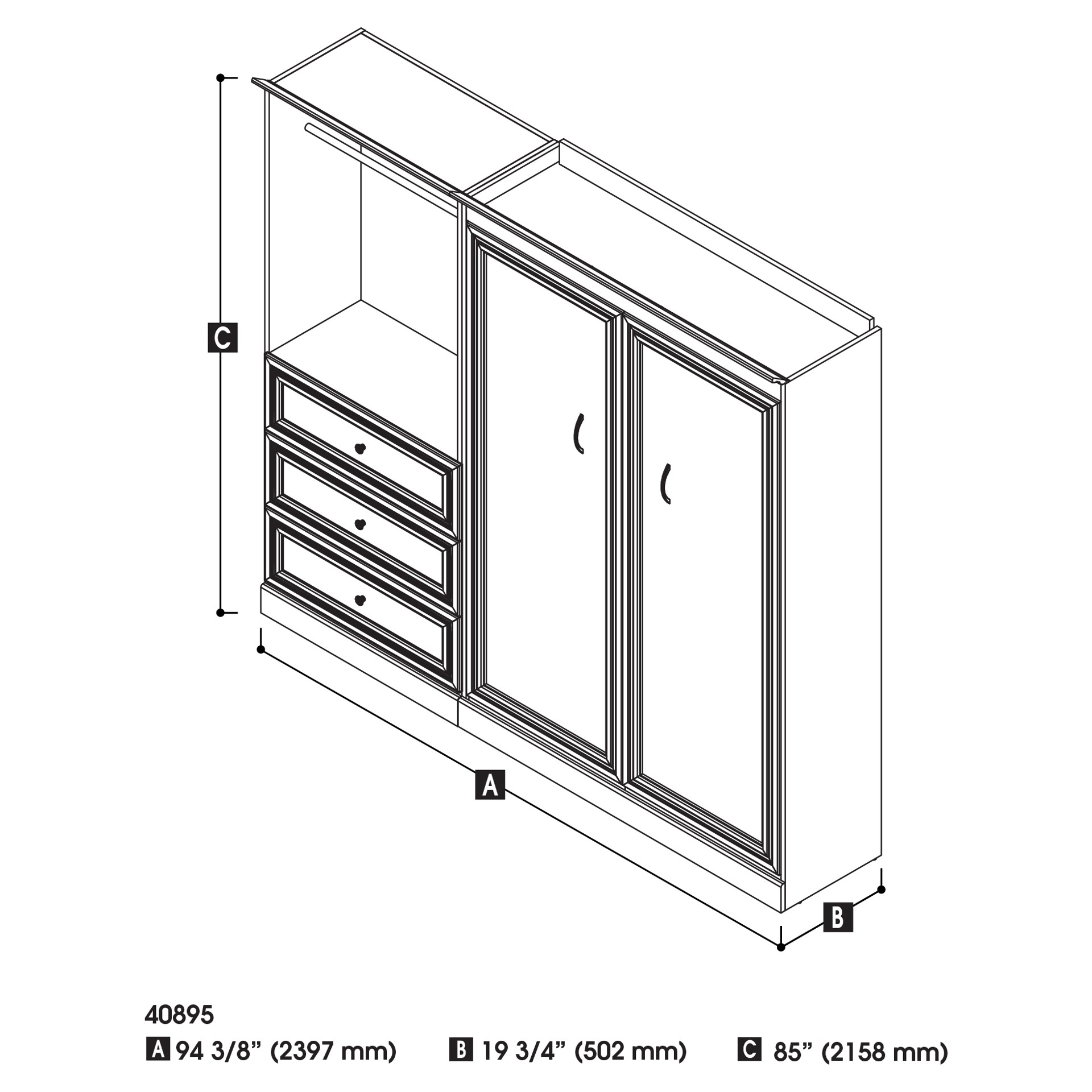 C

A

B

40895
A 94 3/8” (2397 mm)   B 19 3/4” (502 mm)   C 85” (2158 mm)