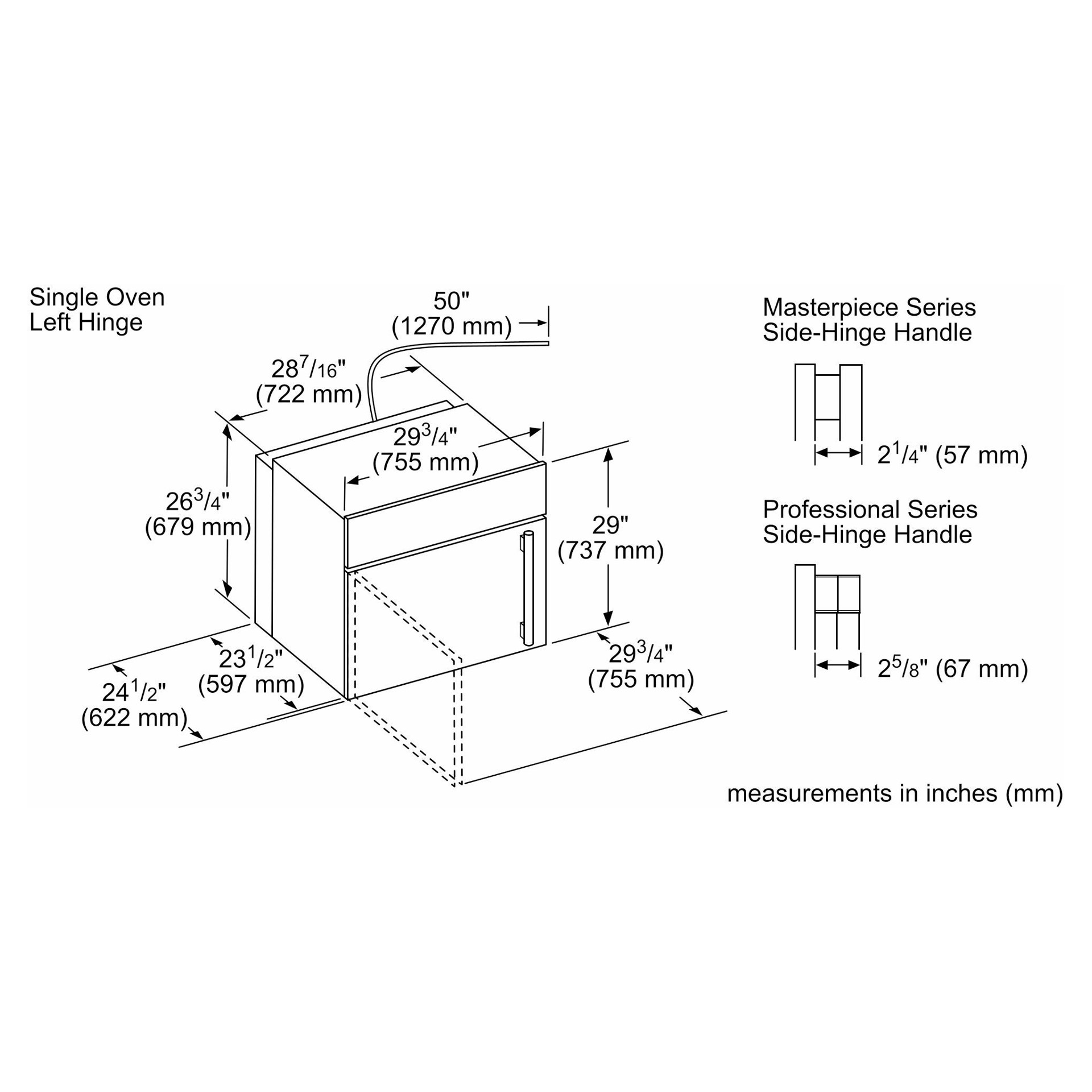 Single Oven
Left Hinge

50"
(1270 mm)

$28^{7}/_{16}$"
(722 mm)

$29^{3}/_{4}$"
(755 mm)

$26^{3}/_{4}$"
(679 mm)

29"
(737 mm)

$23^{1}/_{2}$"
(597 mm)

$24^{1}/_{2}$"
(622 mm)

$29^{3}/_{4}$"
(755 mm)

Masterpiece Series
Side-Hinge Handle

$2^{1}/_{4}$" (57 mm)

Professional Series
Side-Hinge Handle

$2^{5}/_{8}$" (67 mm)

measurements in inches (mm)