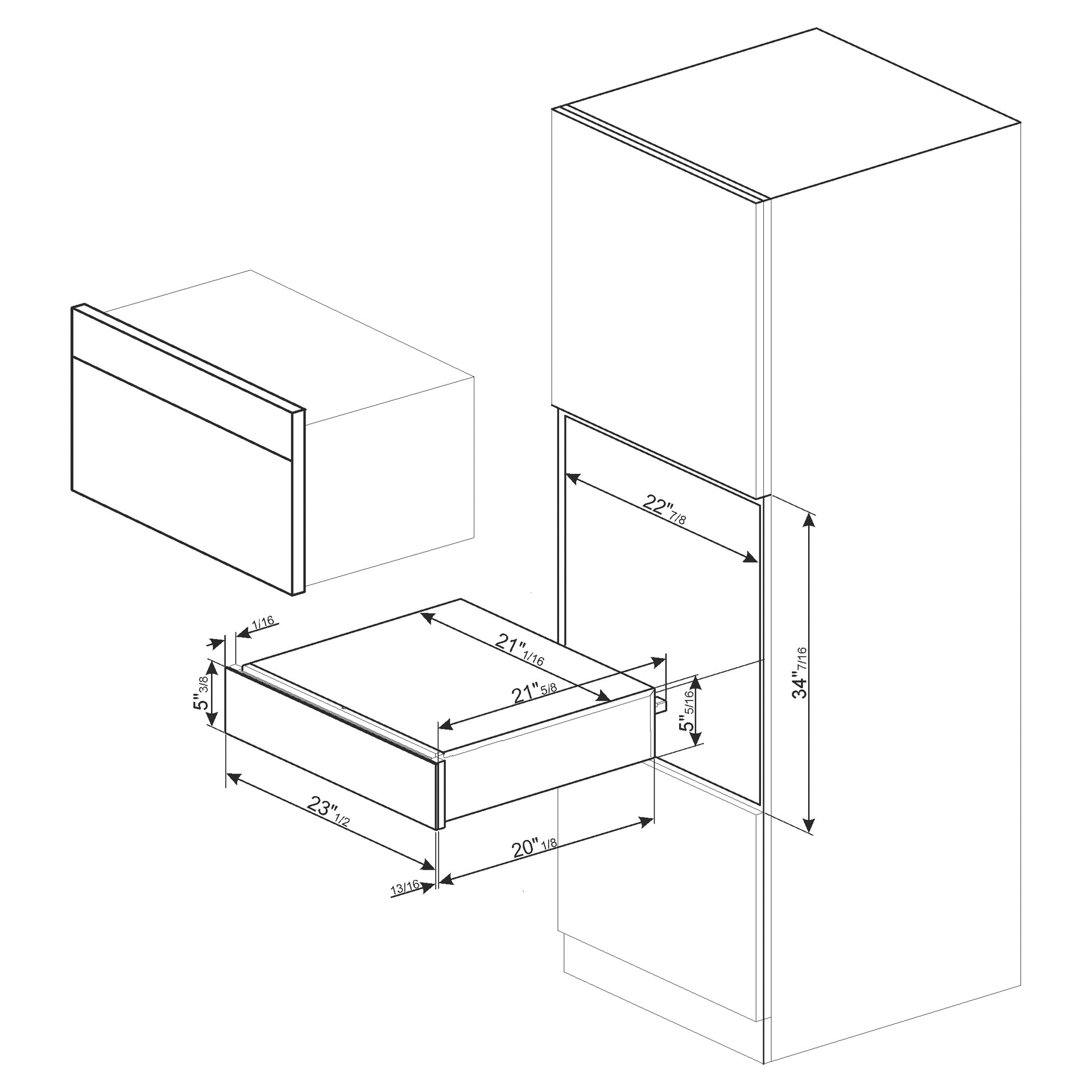 22" 7/8

34" 7/16

1/16

21" 1/16

21" 5/8

5" 3/8

5" 5/16

23" 1/2

20" 1/8

13/16