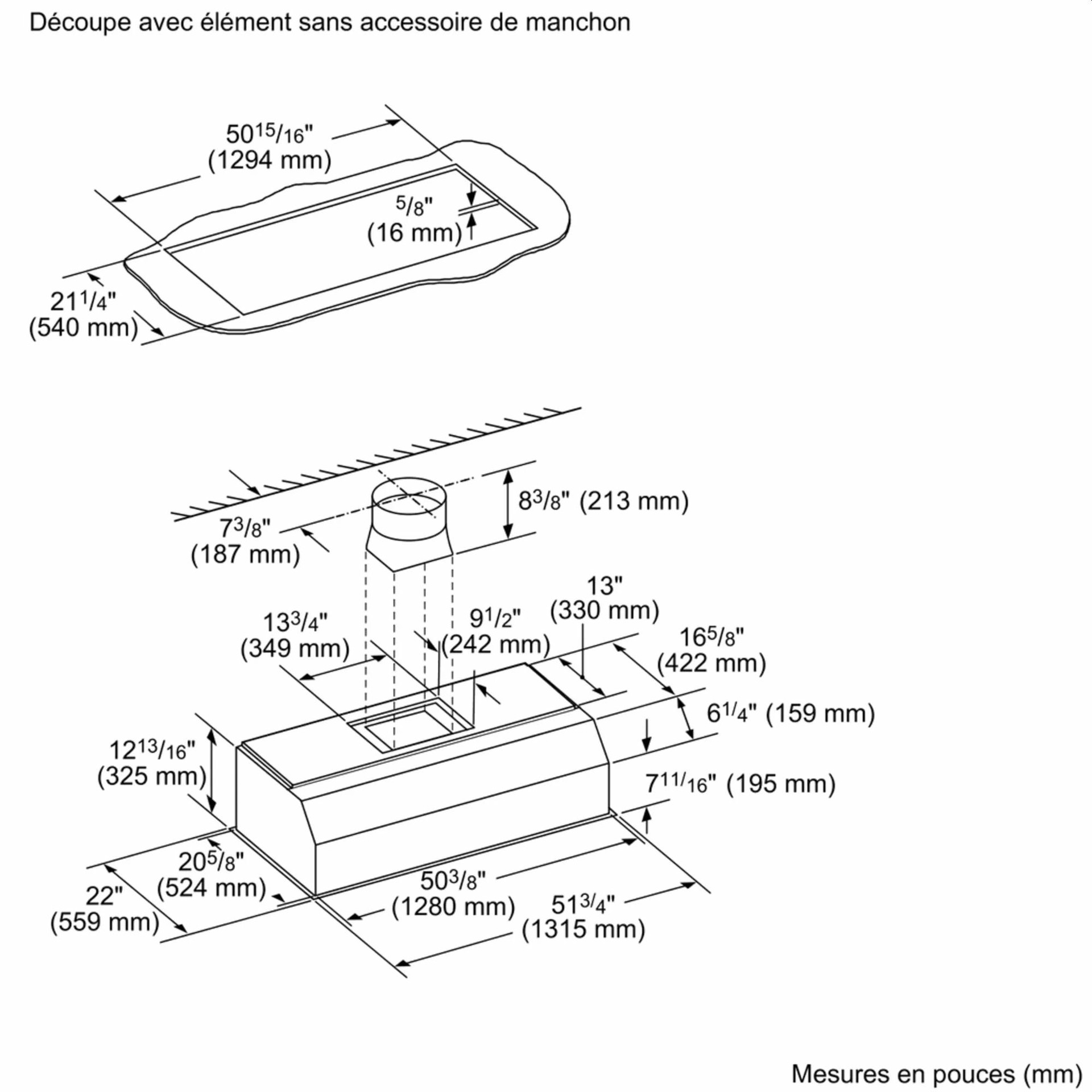 Découpe avec élément sans accessoire de manchon

$50^{15}/_{16}$"
(1294 mm)

$^{5}/_{8}$"
(16 mm)

$21^{1}/_{4}$"
(540 mm)

$8^{3}/_{8}$" (213 mm)

$7^{3}/_{8}$"
(187 mm)

13"
(330 mm)

$13^{3}/_{4}$"
(349 mm)

$9^{1}/_{2}$"
(242 mm)

$16^{5}/_{8}$"
(422 mm)

$6^{1}/_{4}$" (159 mm)

$12^{13}/_{16}$"
(325 mm)

$7^{11}/_{16}$" (195 mm)

$20^{5}/_{8}$"
(524 mm)

22"
(559 mm)

$50^{3}/_{8}$"
(1280 mm)

$51^{3}/_{4}$"
(1315 mm)

Mesures en pouces (mm)