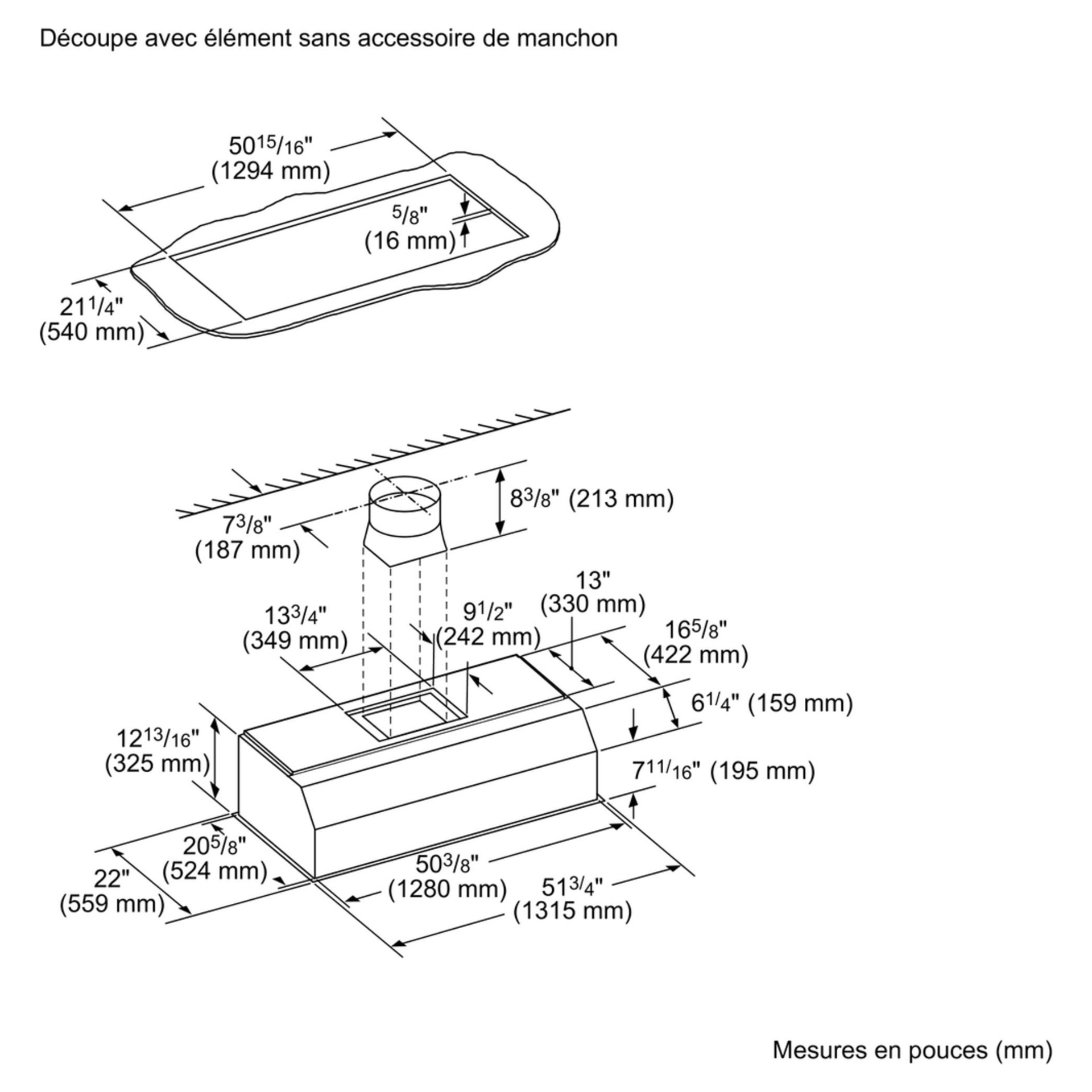 Découpe avec élément sans accessoire de manchon

$50^{15}/_{16}$" (1294 mm)

$^{5}/_{8}$" (16 mm)

$21^{1}/_{4}$" (540 mm)

$8^{3}/_{8}$" (213 mm)

$7^{3}/_{8}$" (187 mm)

13" (330 mm)

$13^{3}/_{4}$" (349 mm)

$9^{1}/_{2}$" (242 mm)

$16^{5}/_{8}$" (422 mm)

$6^{1}/_{4}$" (159 mm)

$12^{13}/_{16}$" (325 mm)

$7^{11}/_{16}$" (195 mm)

$20^{5}/_{8}$" (524 mm)

22" (559 mm)

$50^{3}/_{8}$" (1280 mm)

$51^{3}/_{4}$" (1315 mm)

Mesures en pouces (mm)