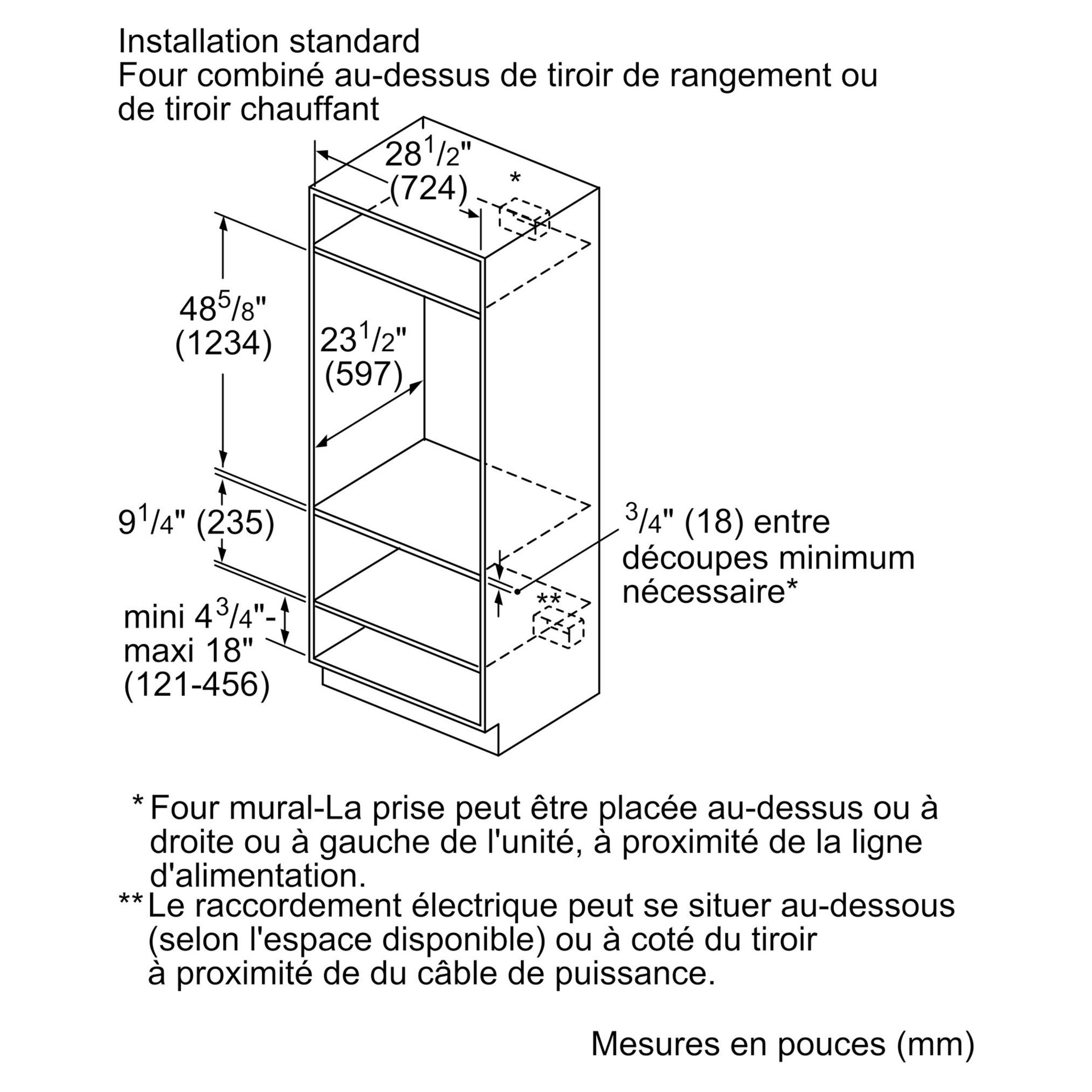 Installation standard
Four combiné au-dessus de tiroir de rangement ou de tiroir chauffant

$28^1/_2$"
(724)

*

$48^5/_8$"
(1234)

$23^1/_2$"
(597)

$9^1/_4$" (235)

$^3/_4$" (18) entre découpes minimum nécessaire*

**

mini $4^3/_4$"-
maxi 18"
(121-456)

* Four mural-La prise peut être placée au-dessus ou à droite ou à gauche de l'unité, à proximité de la ligne d'alimentation.
** Le raccordement électrique peut se situer au-dessous (selon l'espace disponible) ou à coté du tiroir à proximité de du câble de puissance.

Mesures en pouces (mm)