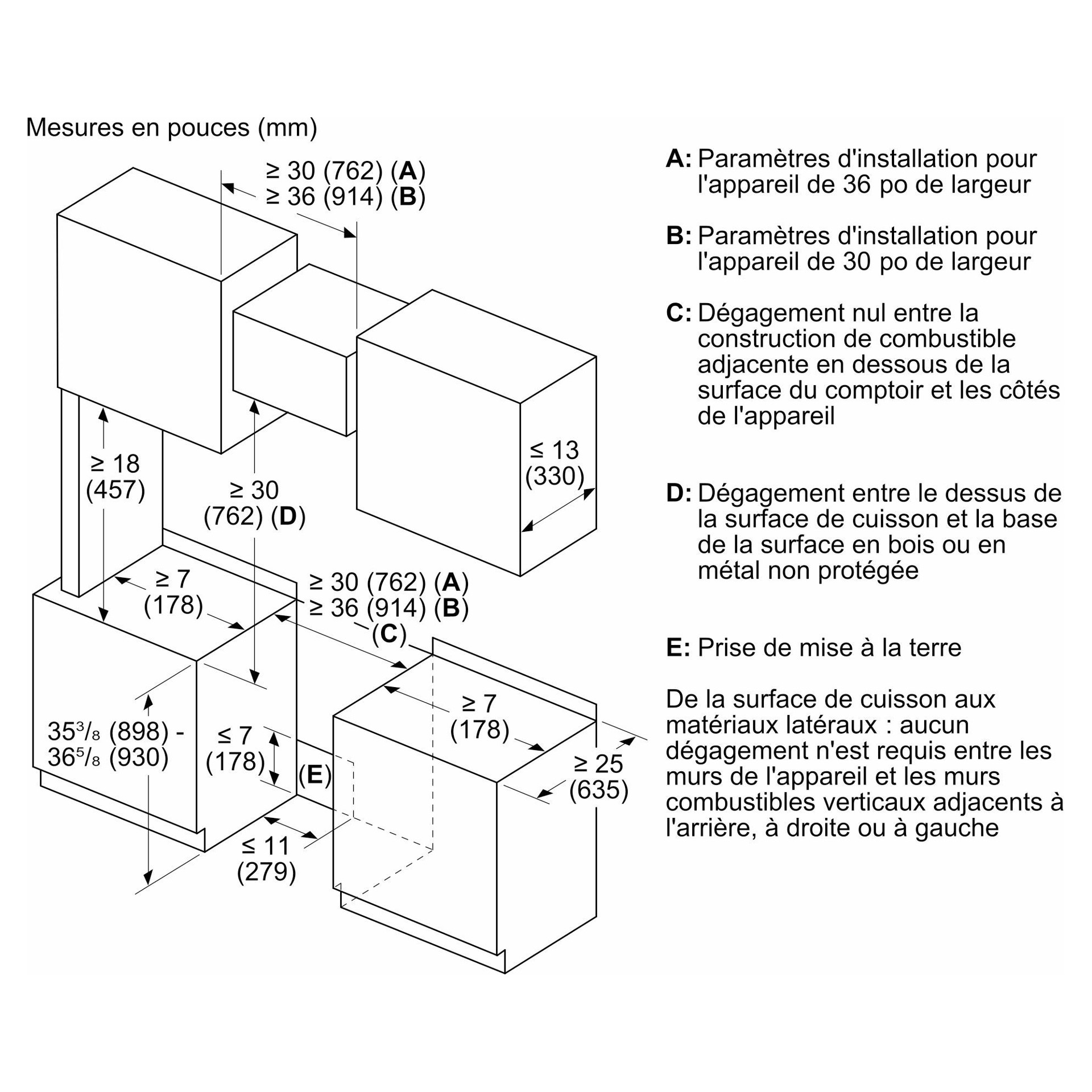 Mesures en pouces (mm)

≥ 30 (762) (**A**)
≥ 36 (914) (**B**)

≥ 18 (457)

≥ 30 (762) (**D**)

≤ 13 (330)

≥ 7 (178)

≥ 30 (762) (**A**)
≥ 36 (914) (**B**)

(**C**)

≥ 7 (178)

$35^{3}/_{8}$ (898) - $36^{5}/_{8}$ (930)

≤ 7 (178)

(**E**)

≥ 25 (635)

≤ 11 (279)

**A:** Paramètres d'installation pour l'appareil de 36 po de largeur

**B:** Paramètres d'installation pour l'appareil de 30 po de largeur

**C:** Dégagement nul entre la construction de combustible adjacente en dessous de la surface du comptoir et les côtés de l'appareil

**D:** Dégagement entre le dessus de la surface de cuisson et la base de la surface en bois ou en métal non protégée

**E:** Prise de mise à la terre

De la surface de cuisson aux matériaux latéraux : aucun dégagement n'est requis entre les murs de l'appareil et les murs combustibles verticaux adjacents à l'arrière, à droite ou à gauche