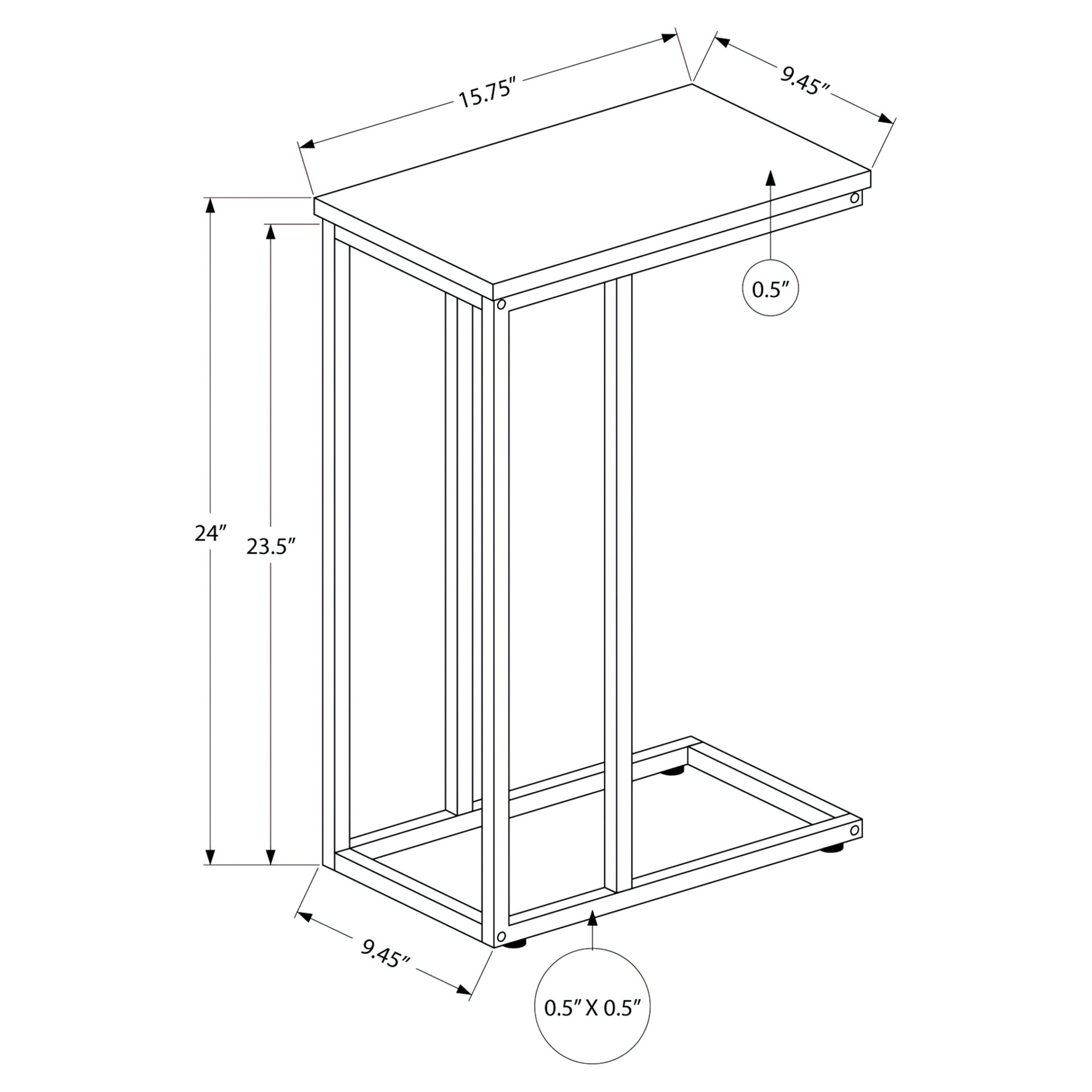 15.75″

9.45″

0.5″

24″

23.5″

9.45″

0.5″ X 0.5″