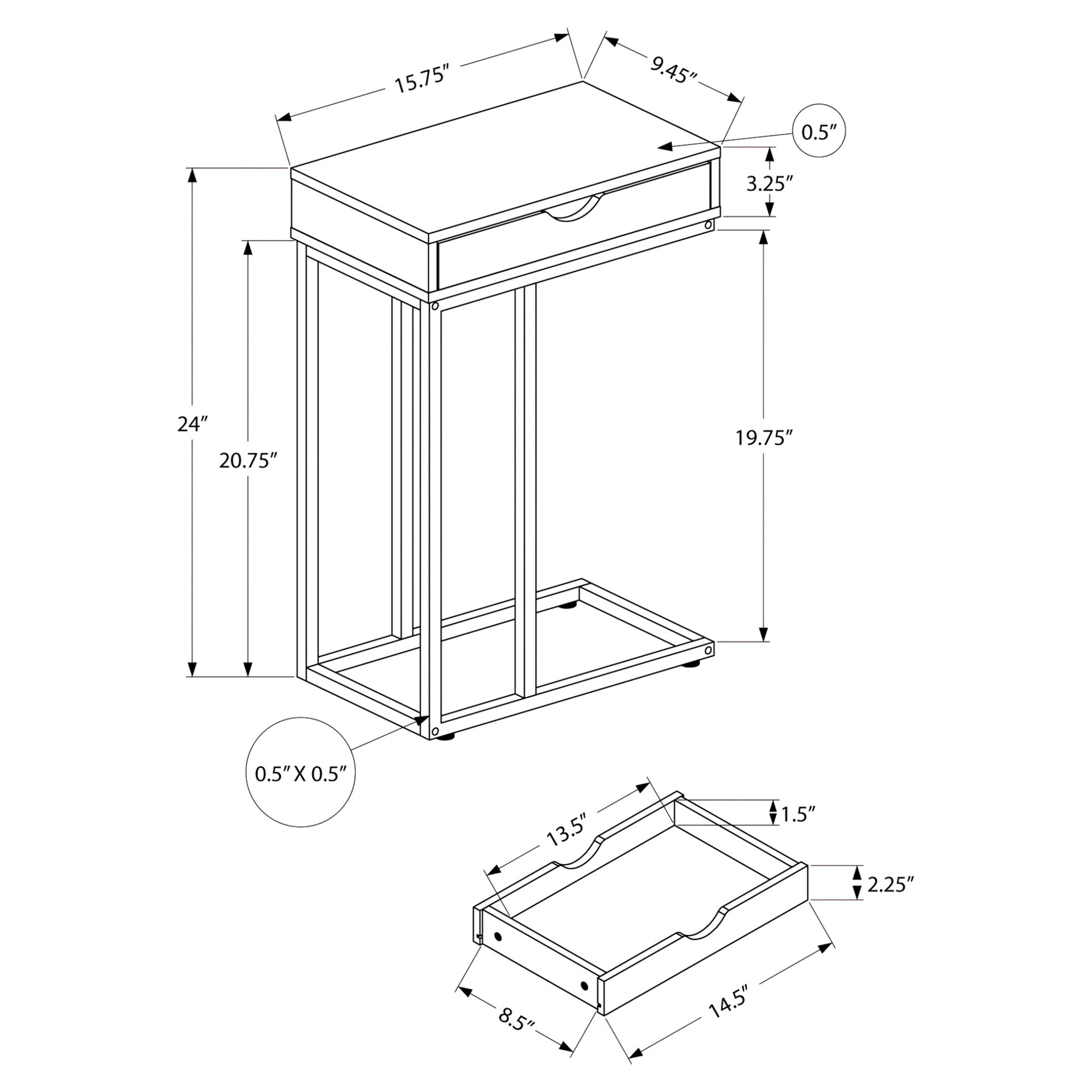 15.75″
9.45″
0.5″
3.25″
24″
20.75″
19.75″
0.5″ X 0.5″
13.5″
1.5″
2.25″
8.5″
14.5″