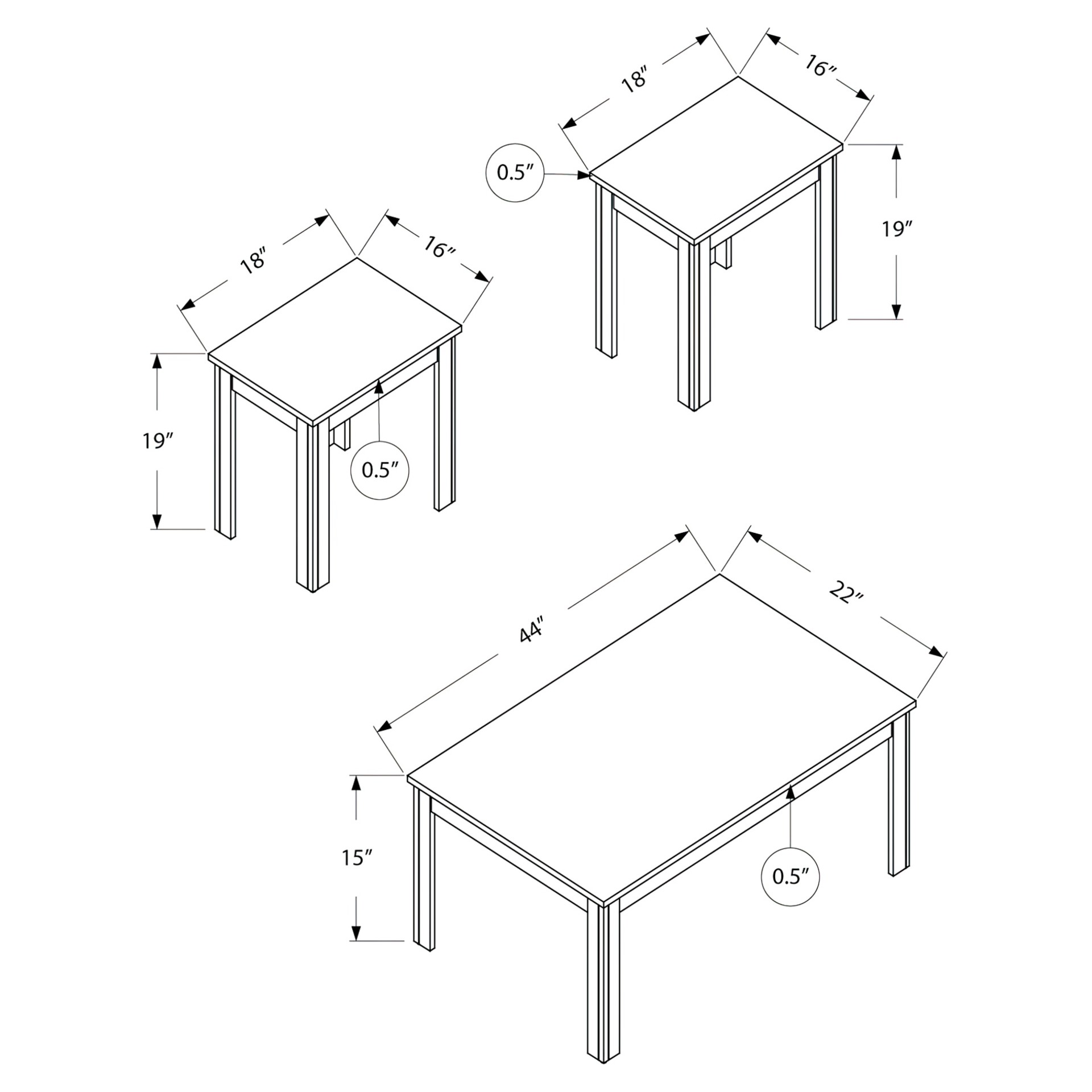 18″

16″

0.5″

19″

18″

16″

19″

0.5″

44″

22″

15″

0.5″