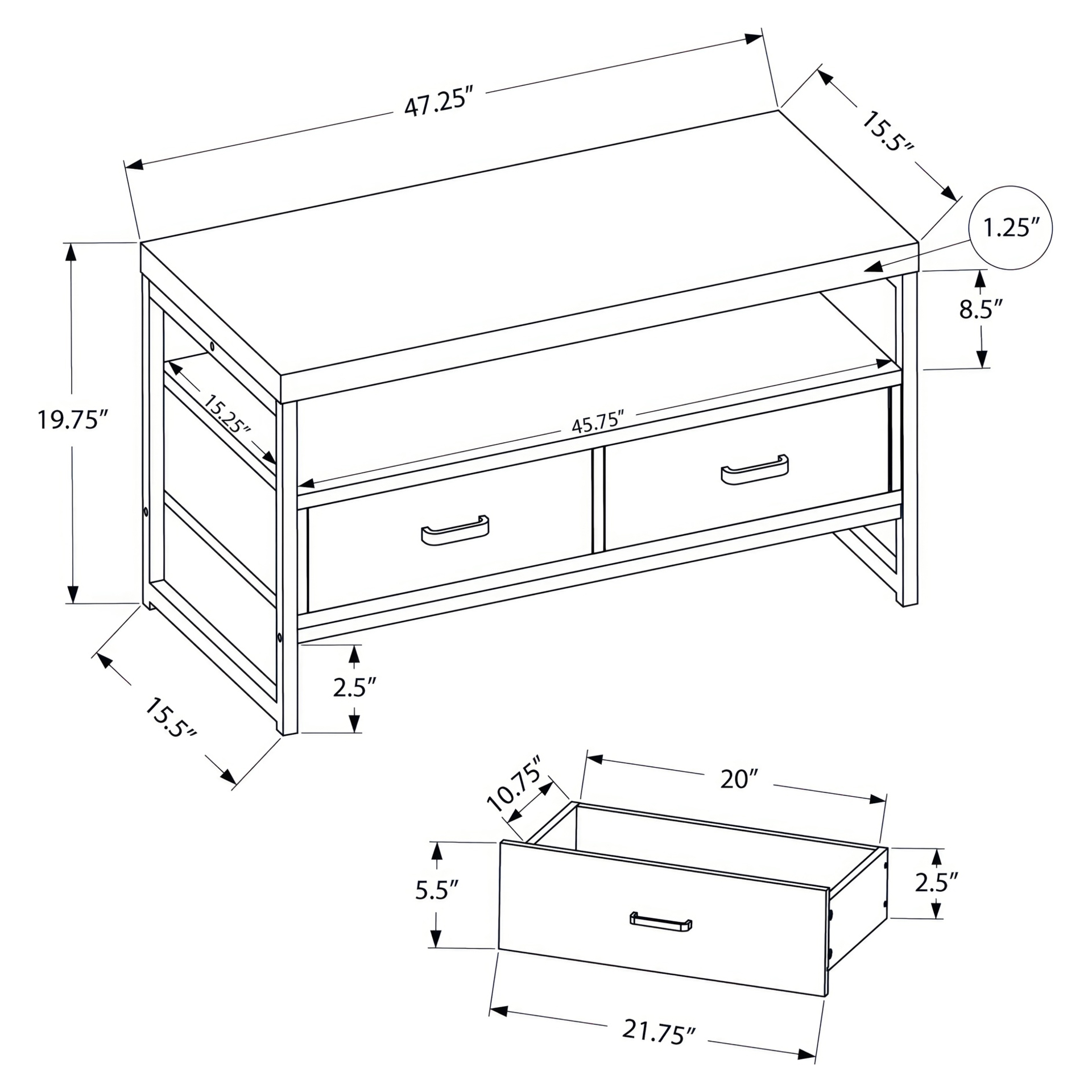 47.25″
15.5″
1.25″
8.5″
19.75″
15.25″
45.75″
2.5″
15.5″
10.75″
20″
5.5″
2.5″
21.75″