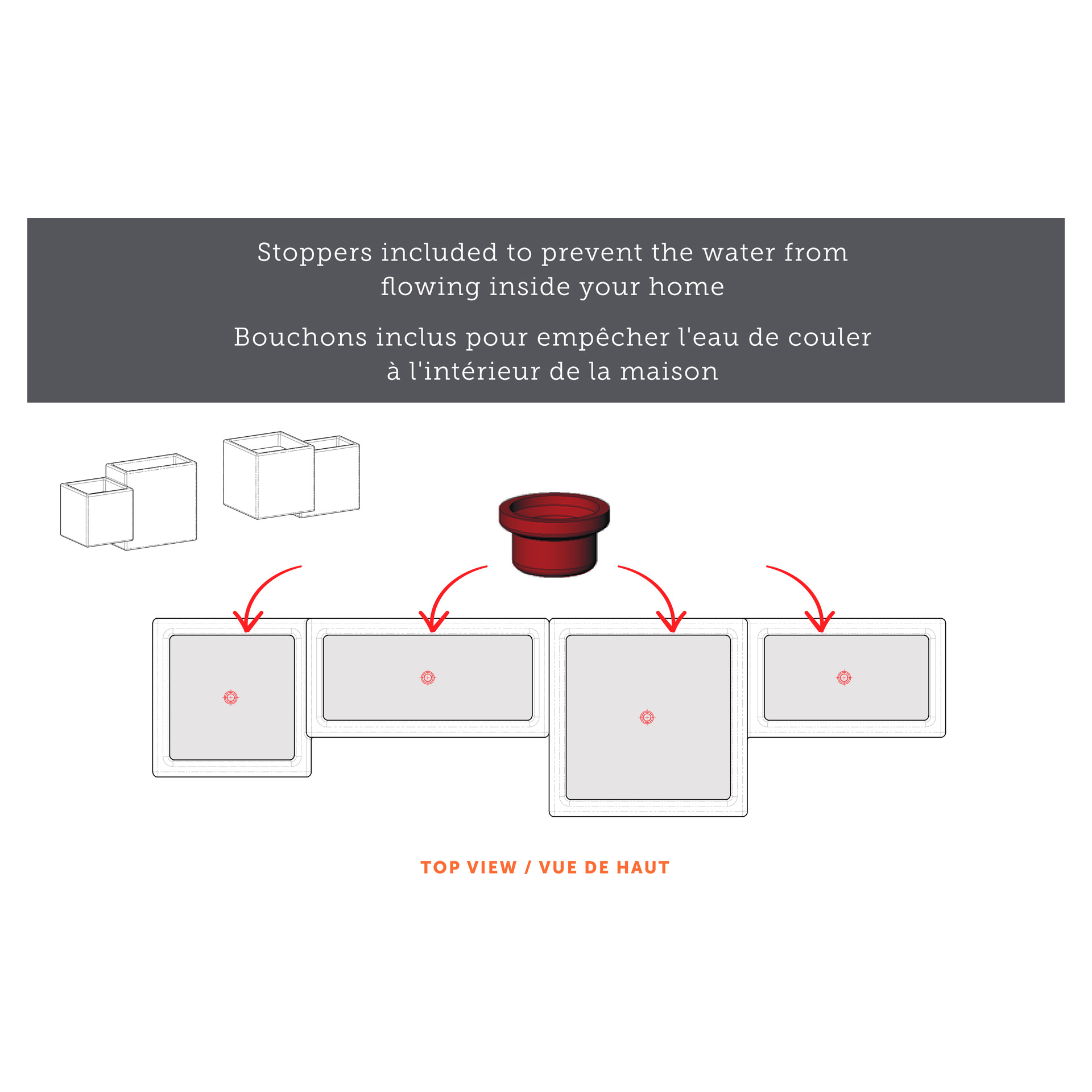 Stoppers included to prevent the water from flowing inside your home

Bouchons inclus pour empêcher l'eau de couler à l'intérieur de la maison

TOP VIEW / VUE DE HAUT