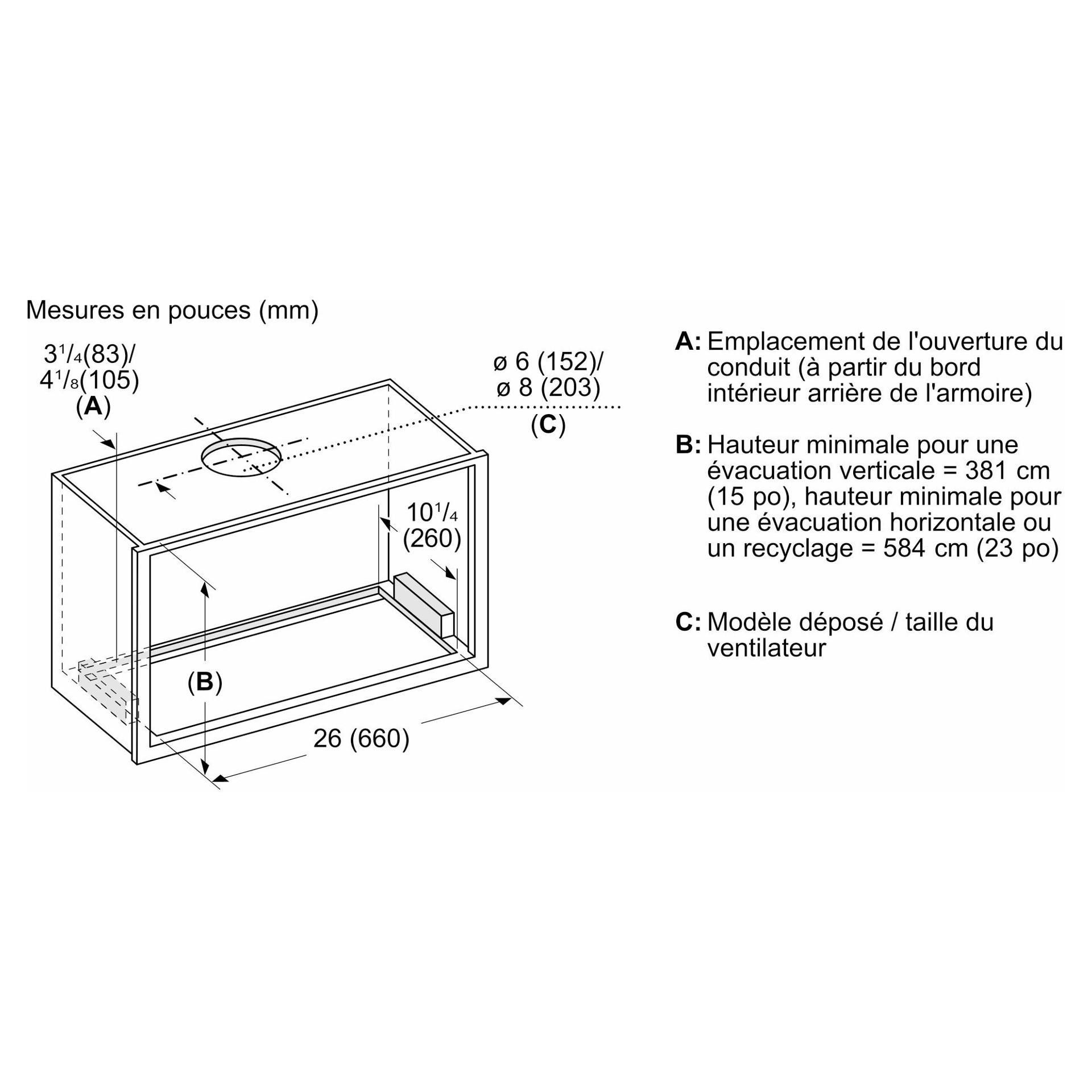 Mesures en pouces (mm)

$3^1/_4$(83)/
$4^1/_8$(105)
(**A**)

ø 6 (152)/
ø 8 (203)
(**C**)

$10^1/_4$
(260)

(**B**)

26 (660)

**A:** Emplacement de l'ouverture du conduit (à partir du bord intérieur arrière de l'armoire)

**B:** Hauteur minimale pour une évacuation verticale = 381 cm (15 po), hauteur minimale pour une évacuation horizontale ou un recyclage = 584 cm (23 po)

**C:** Modèle déposé / taille du ventilateur